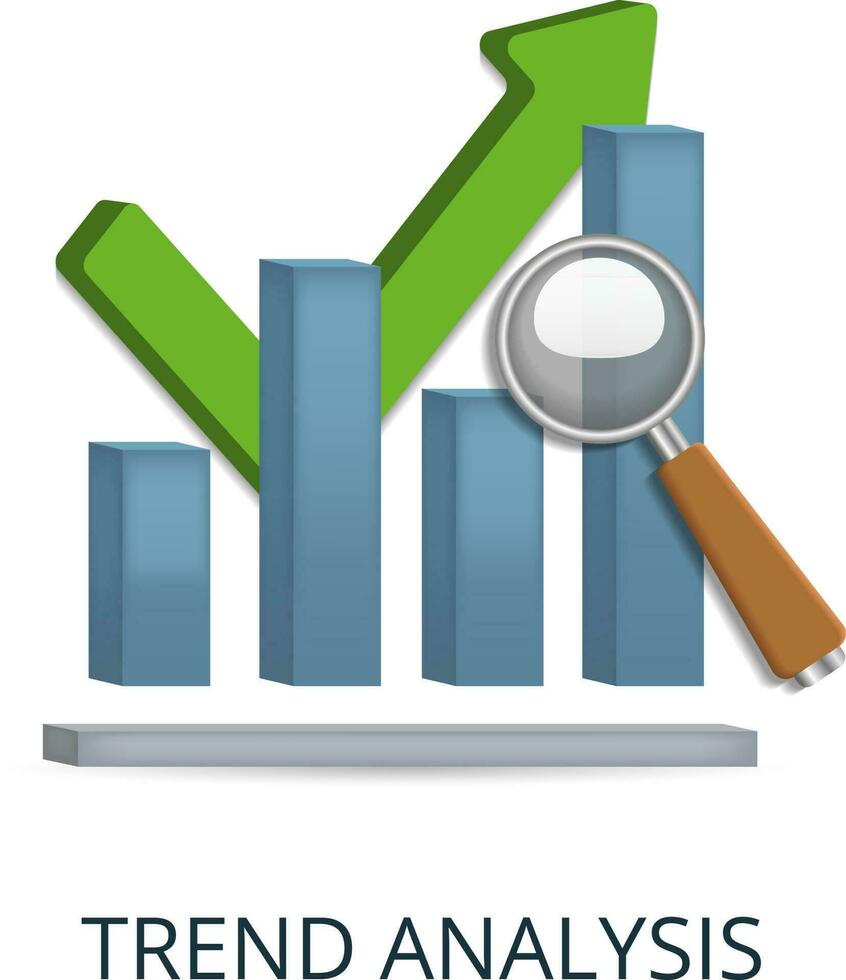 TREND ANALYSIS