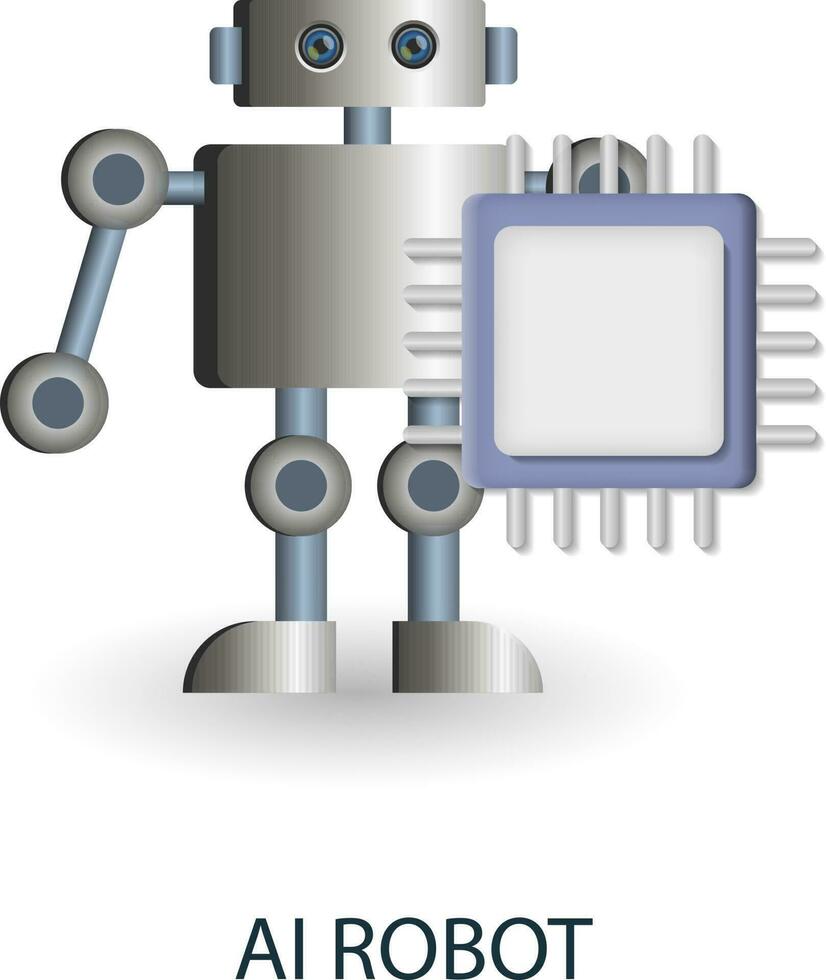 AI ROBOT