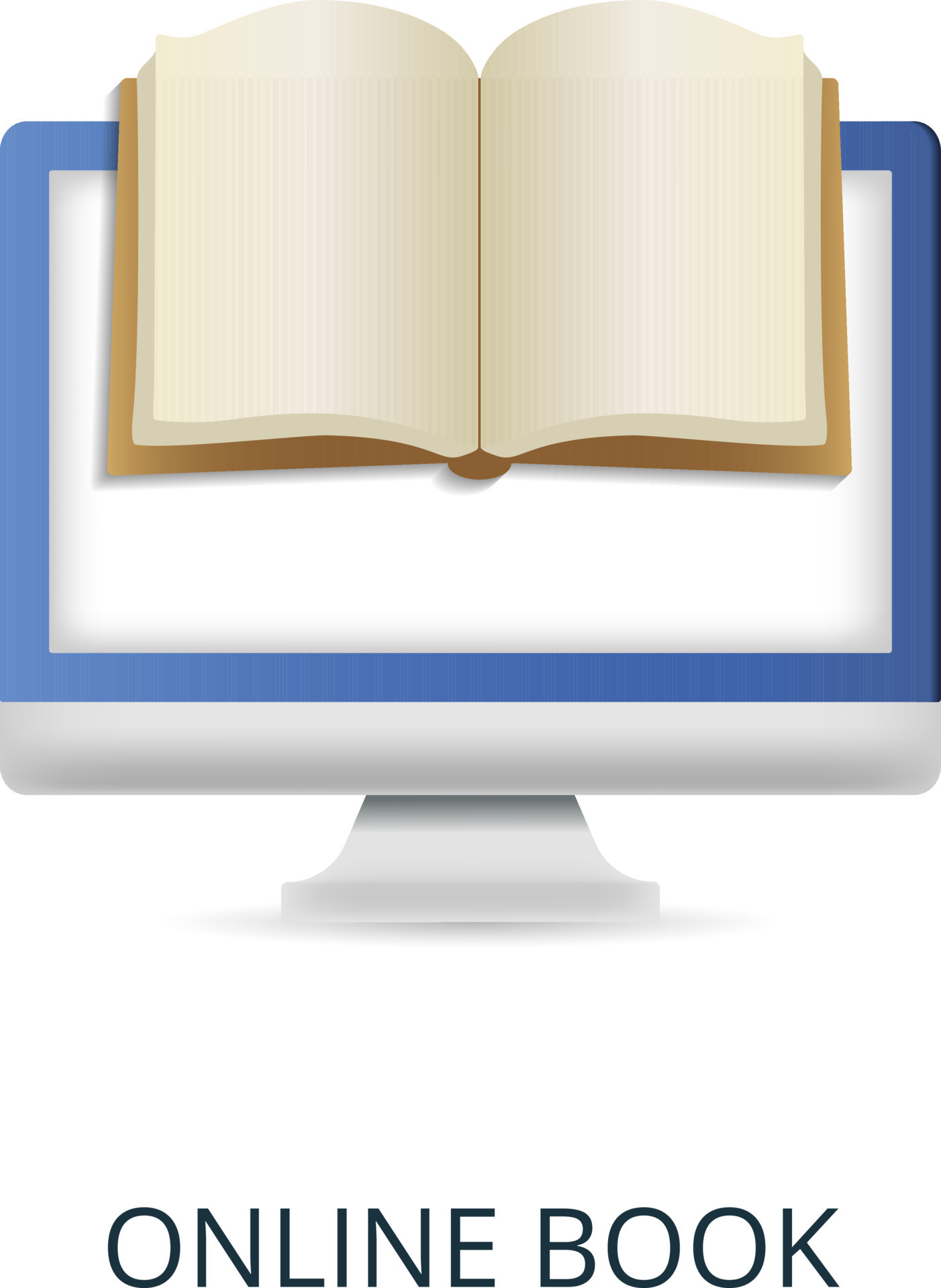 ONLINE BOOK