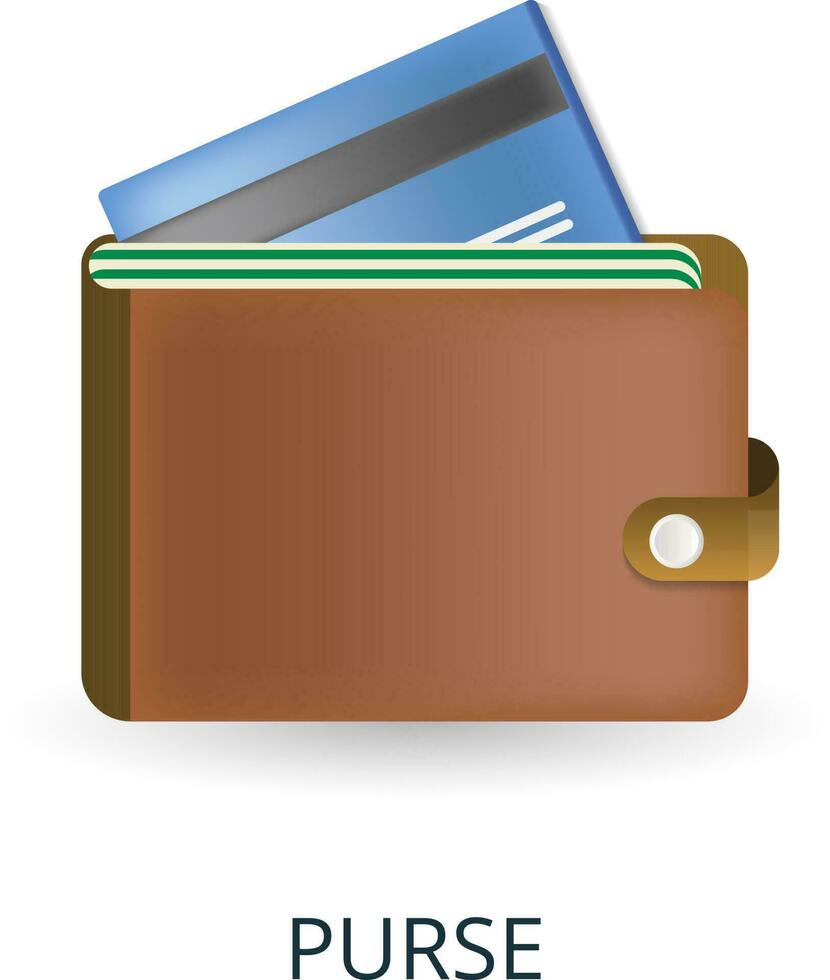 PURSE