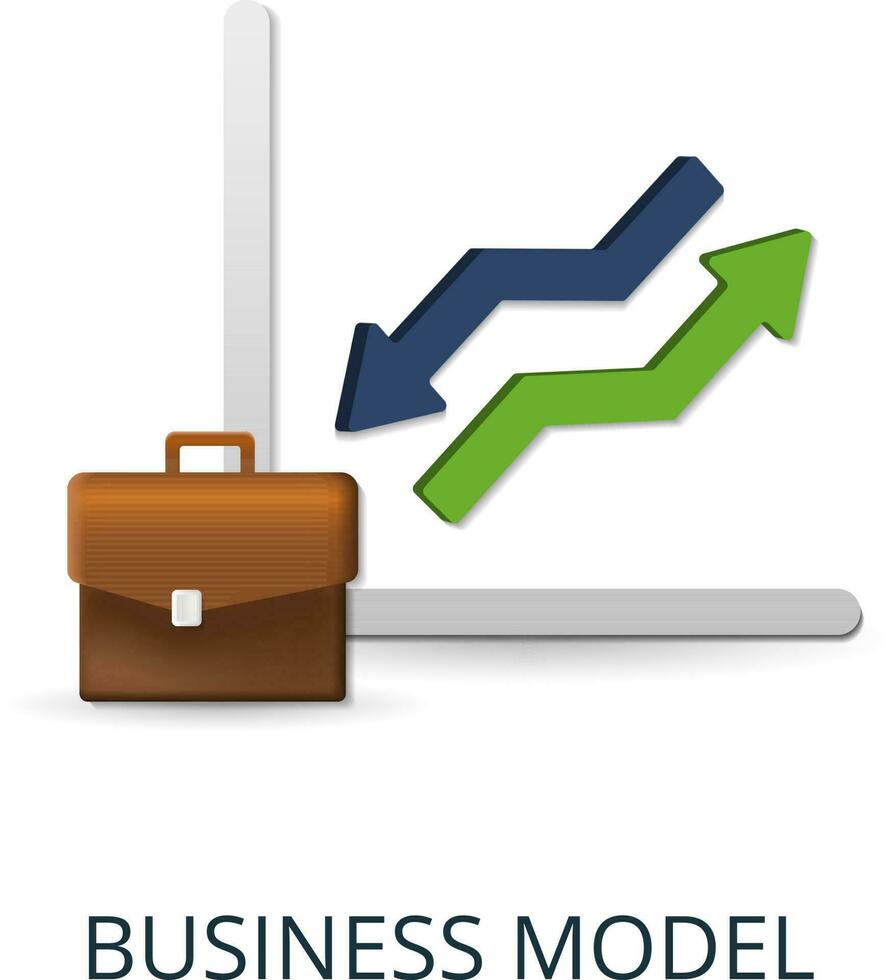 BUSINESS MODEL