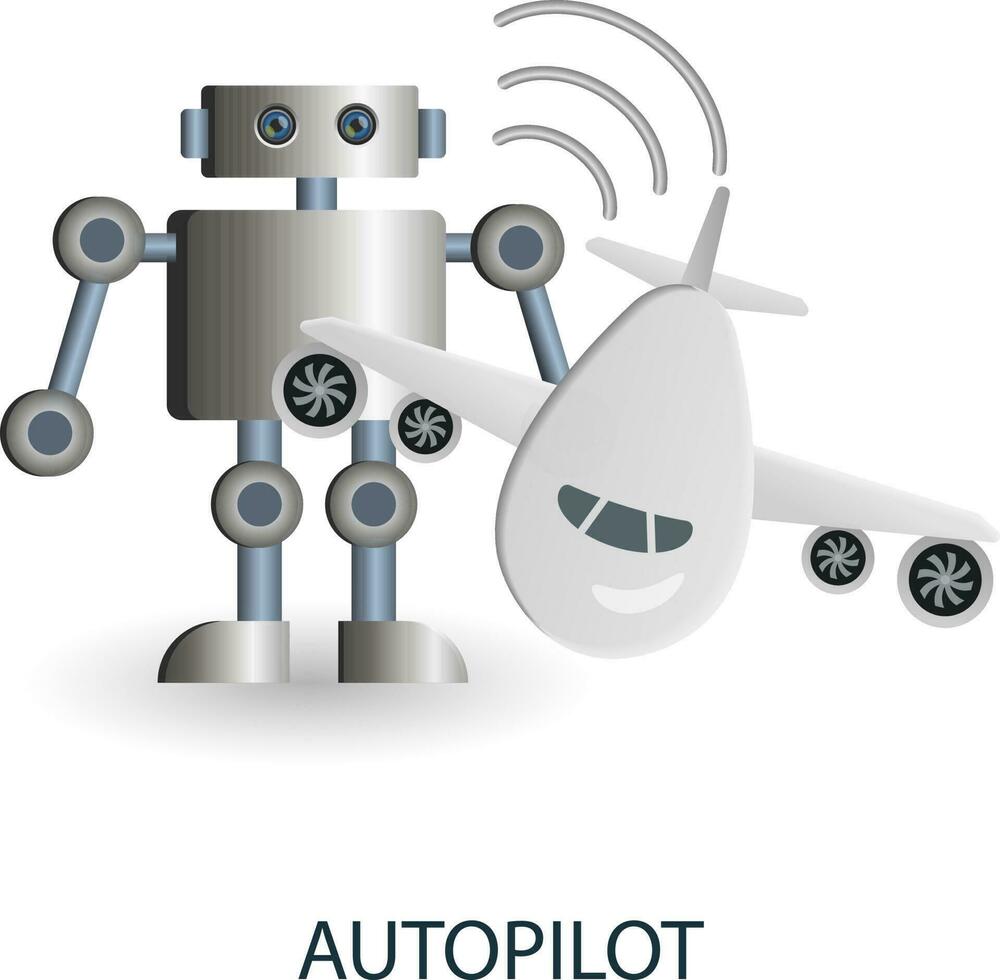 AUTOPILOT