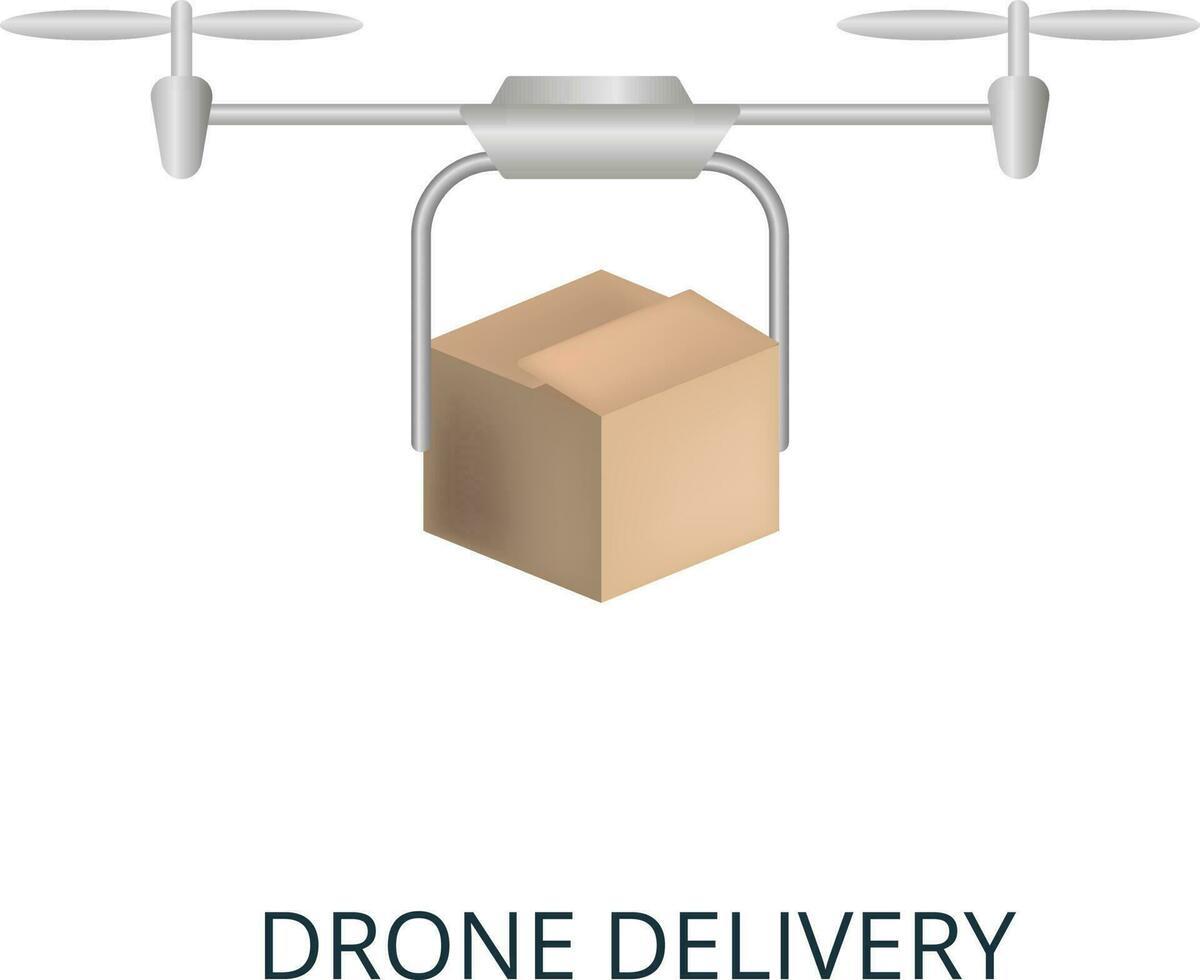 DRONE DELIVERY