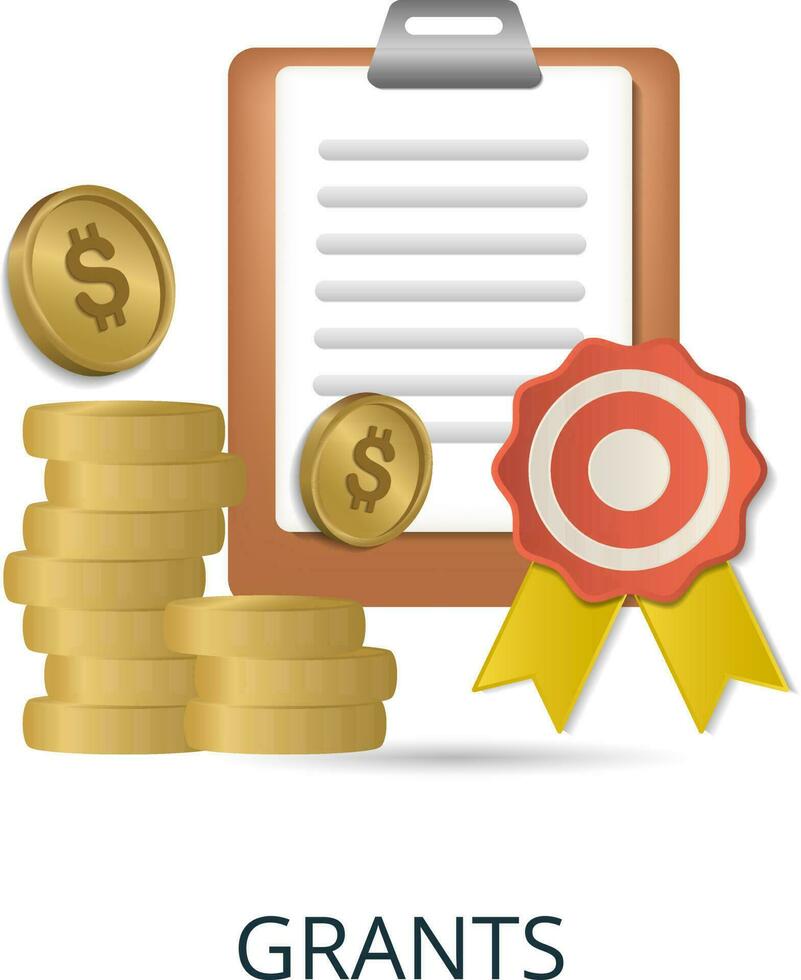 $
$
GRANTS