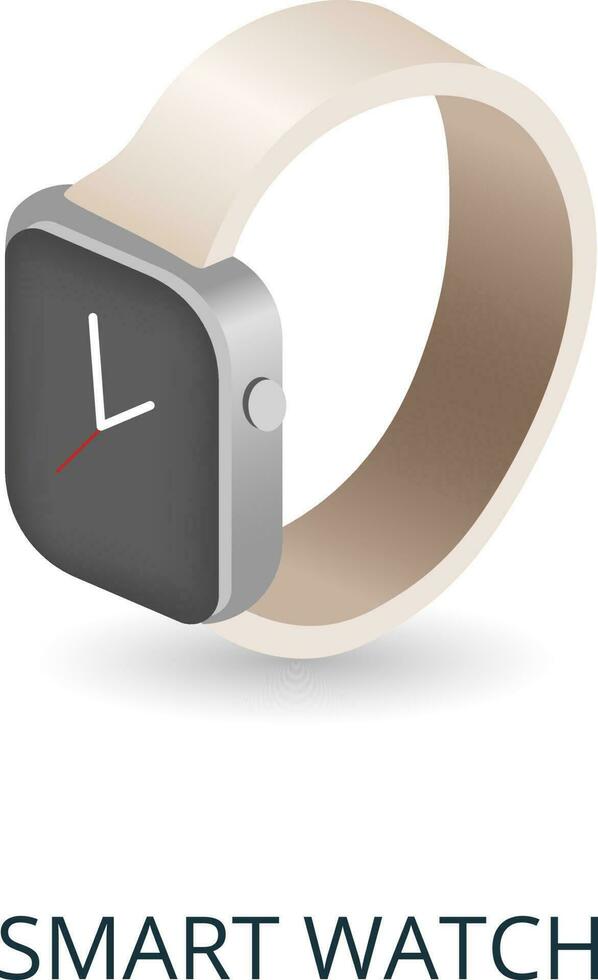 SMART WATCH