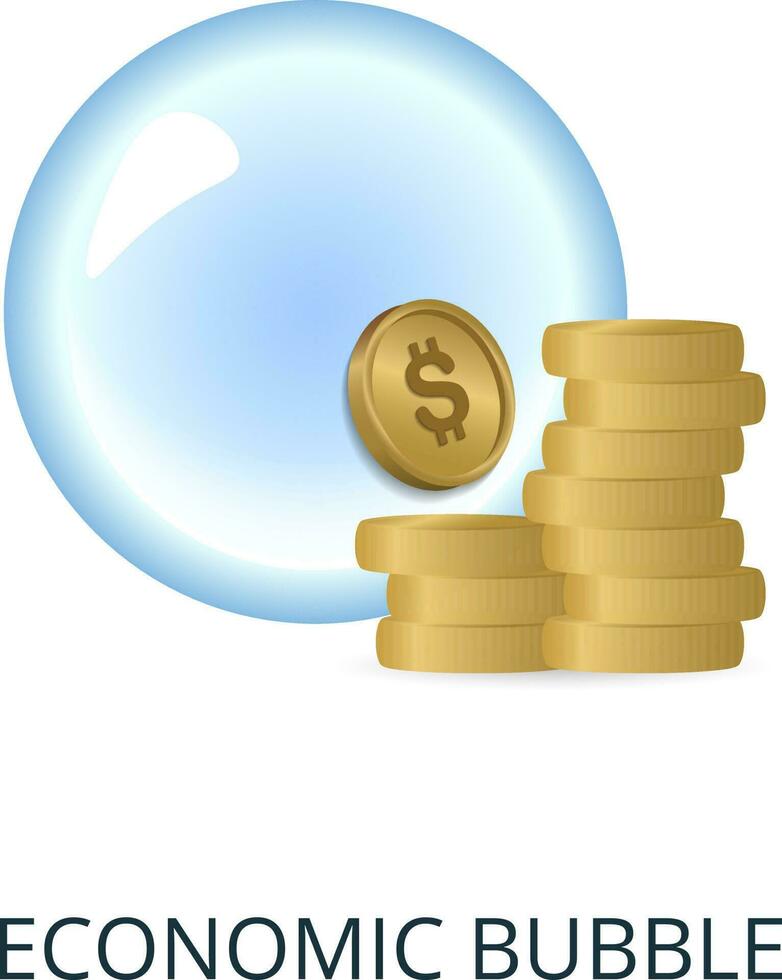 $

ECONOMIC BUBBLE