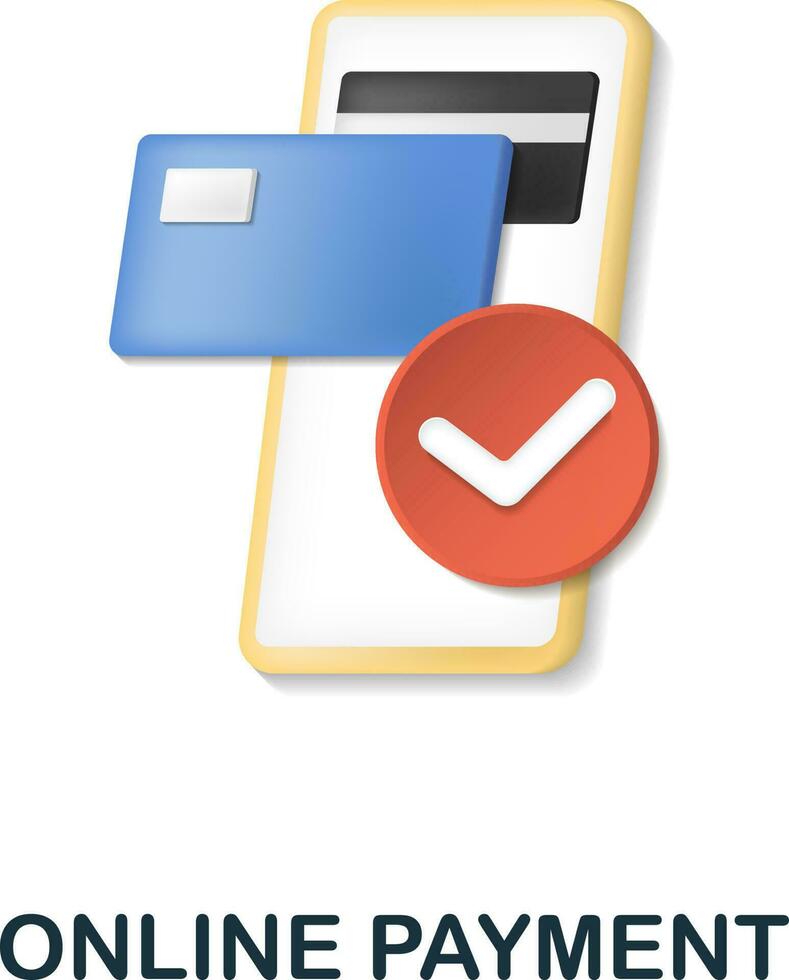 ONLINE PAYMENT