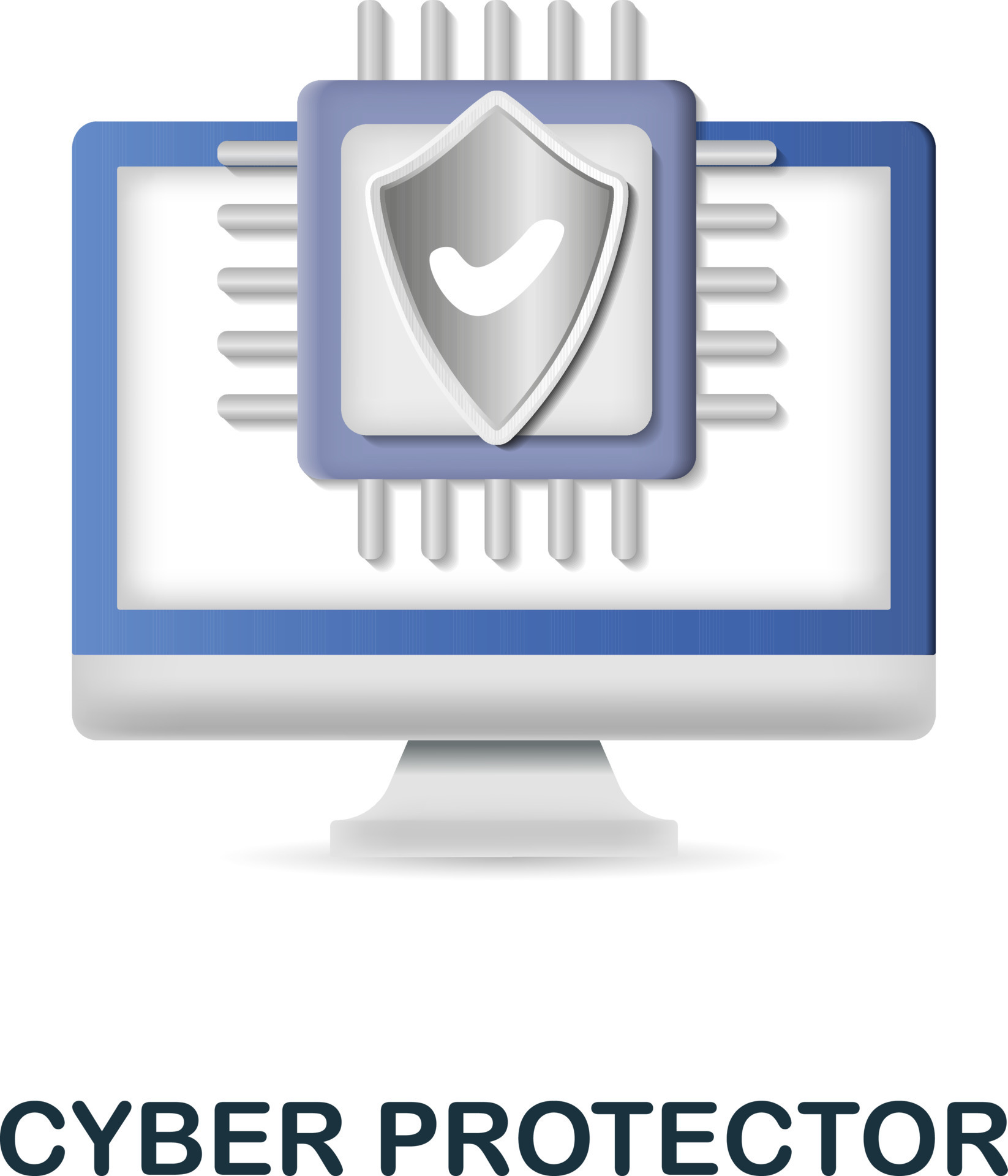 CYBER PROTECTOR