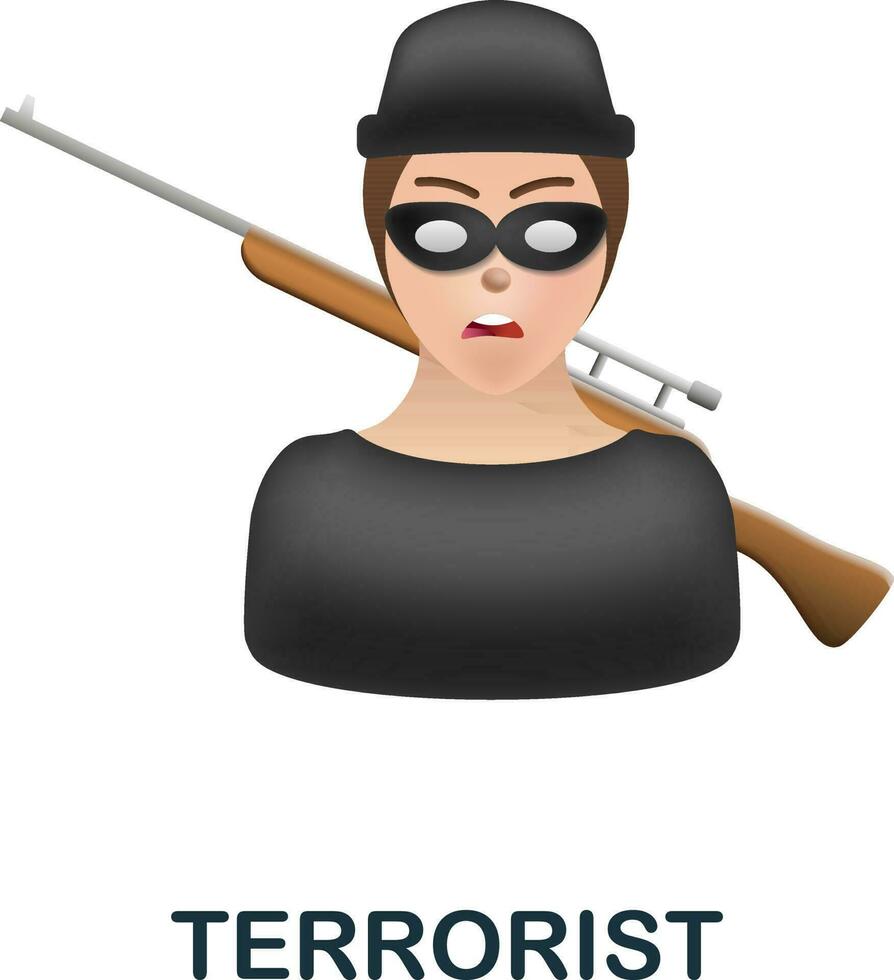 TERRORIST