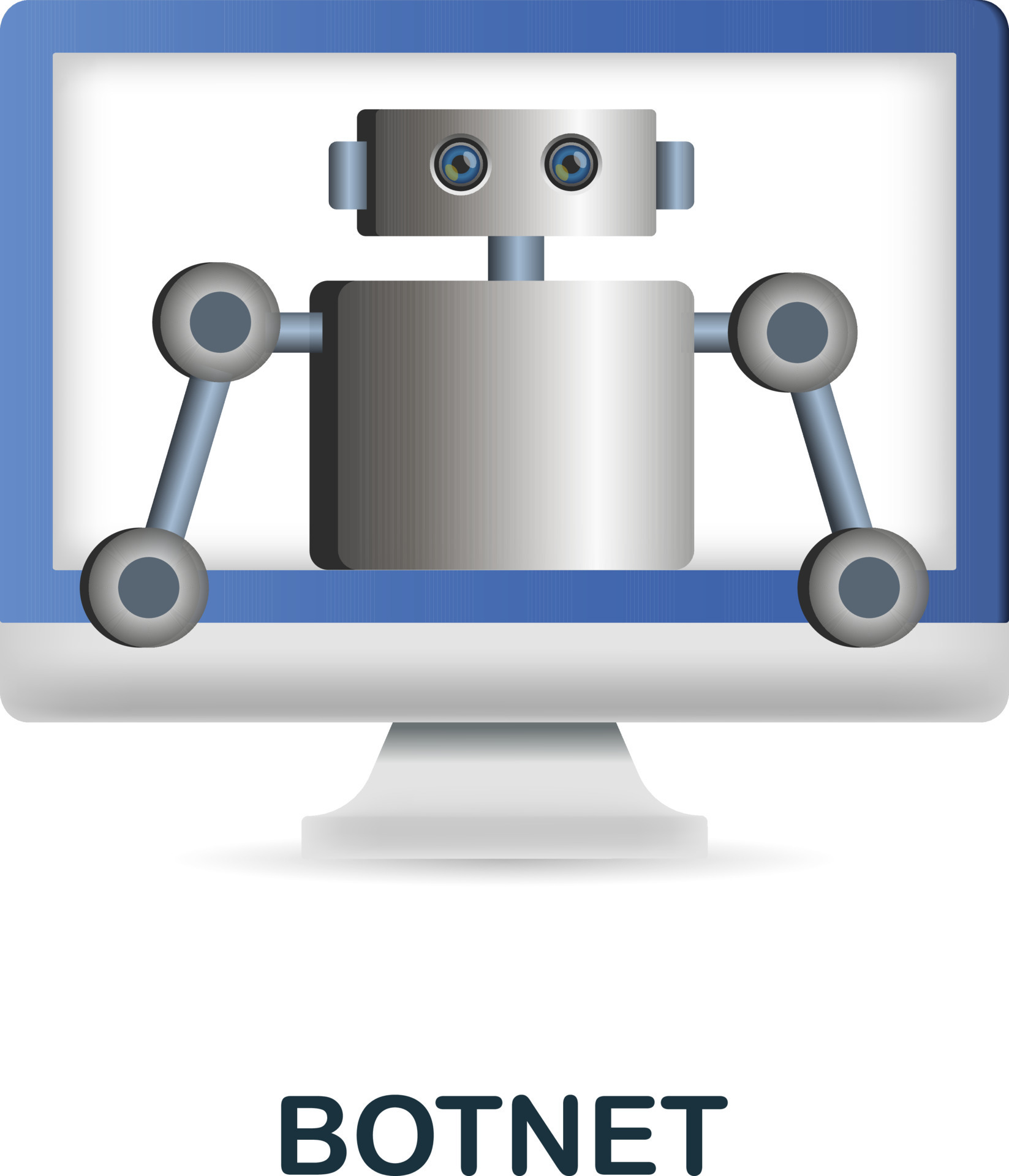 BOTNET