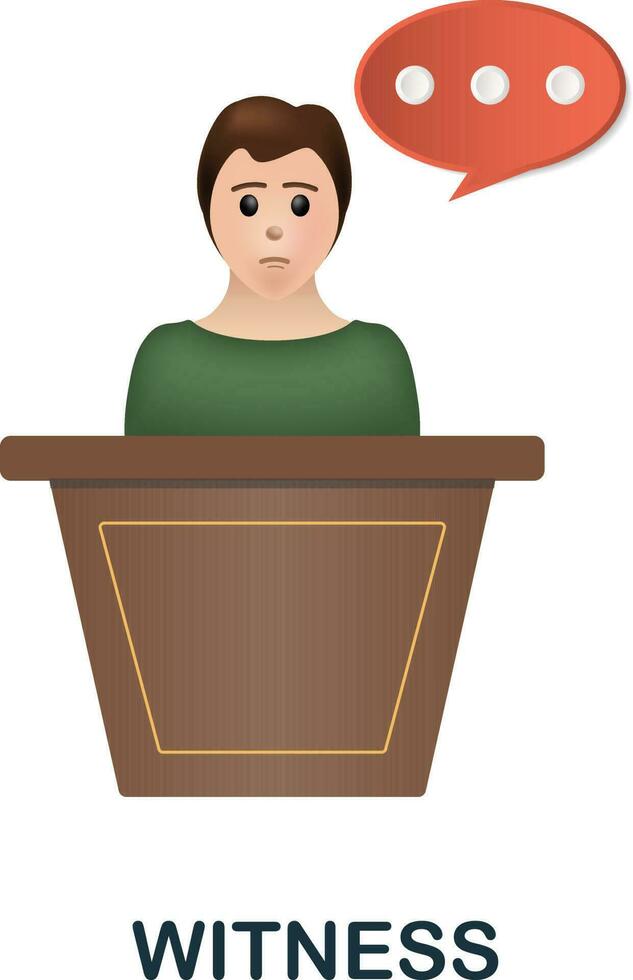 WITNESS