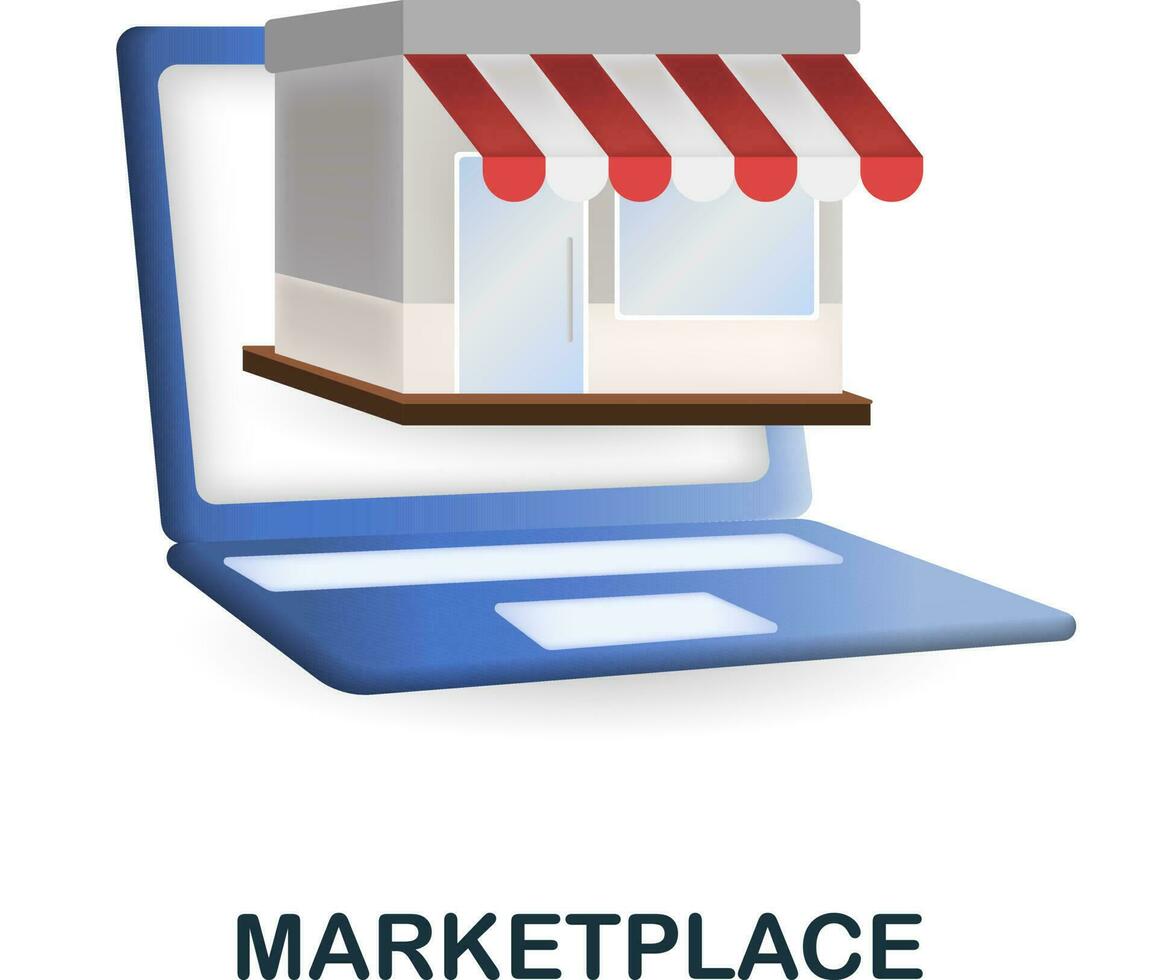 MARKETPLACE