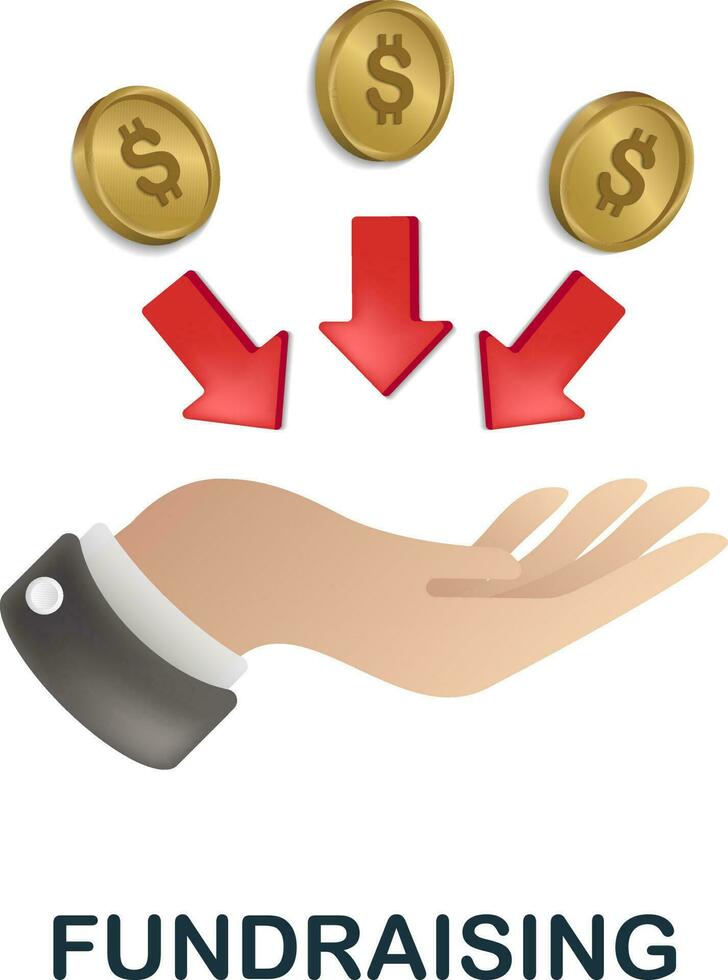 $
$
$
FUNDRAISING