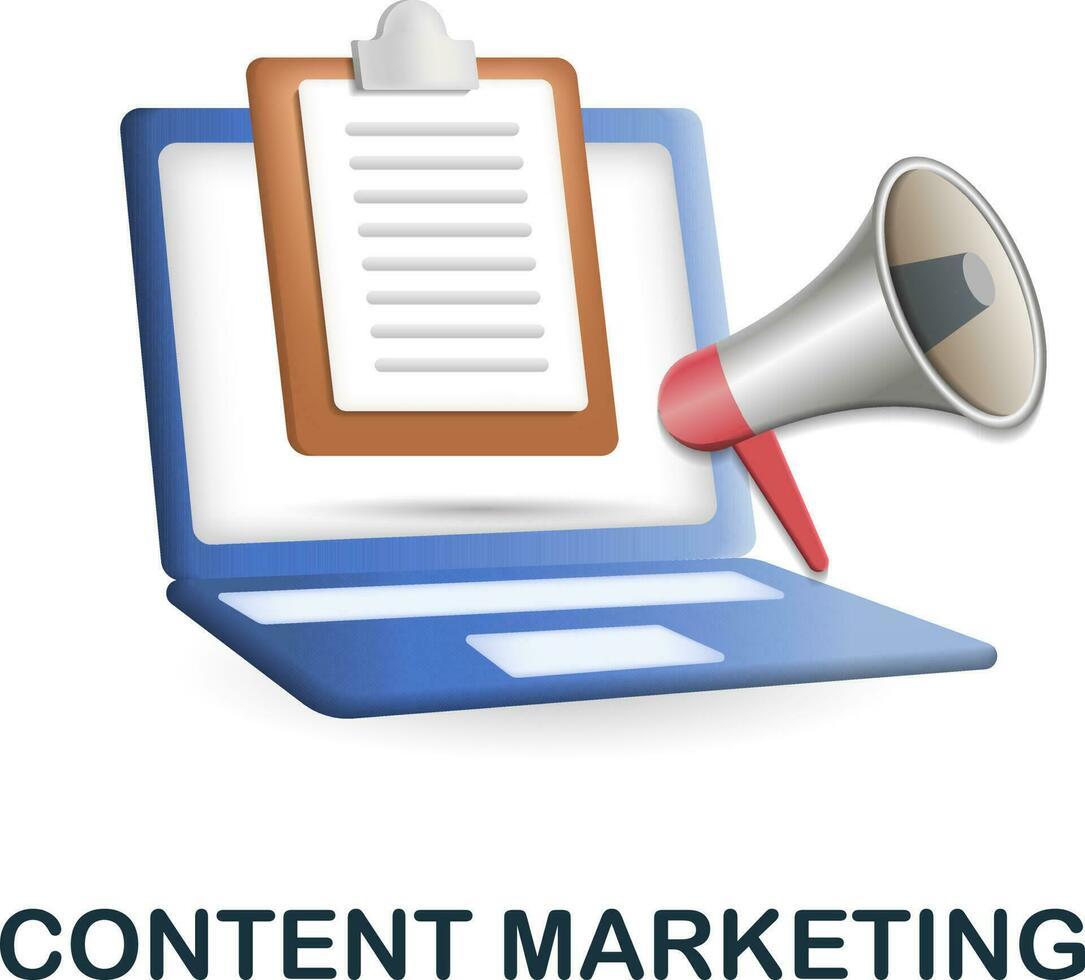 CONTENT MARKETING