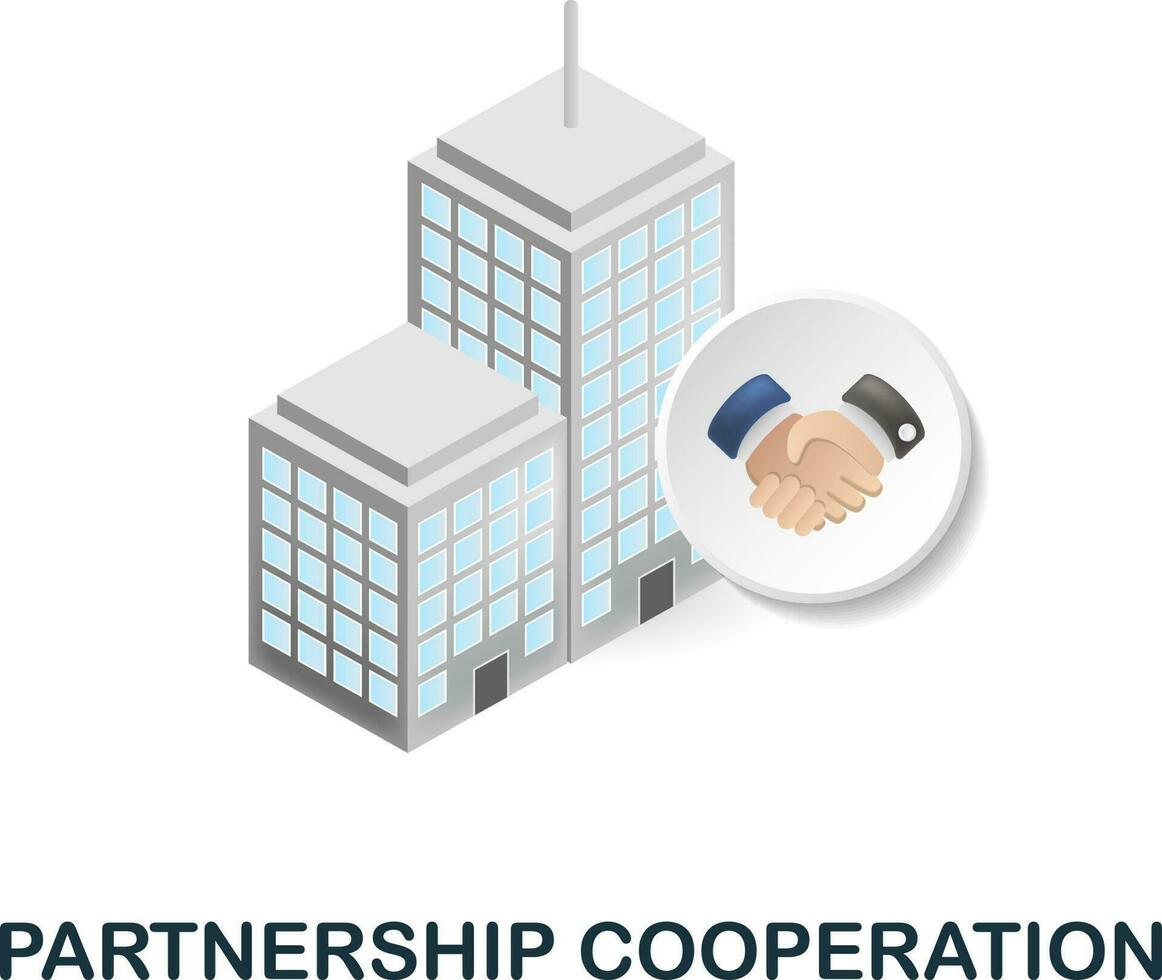 PARTNERSHIP COOPERATION