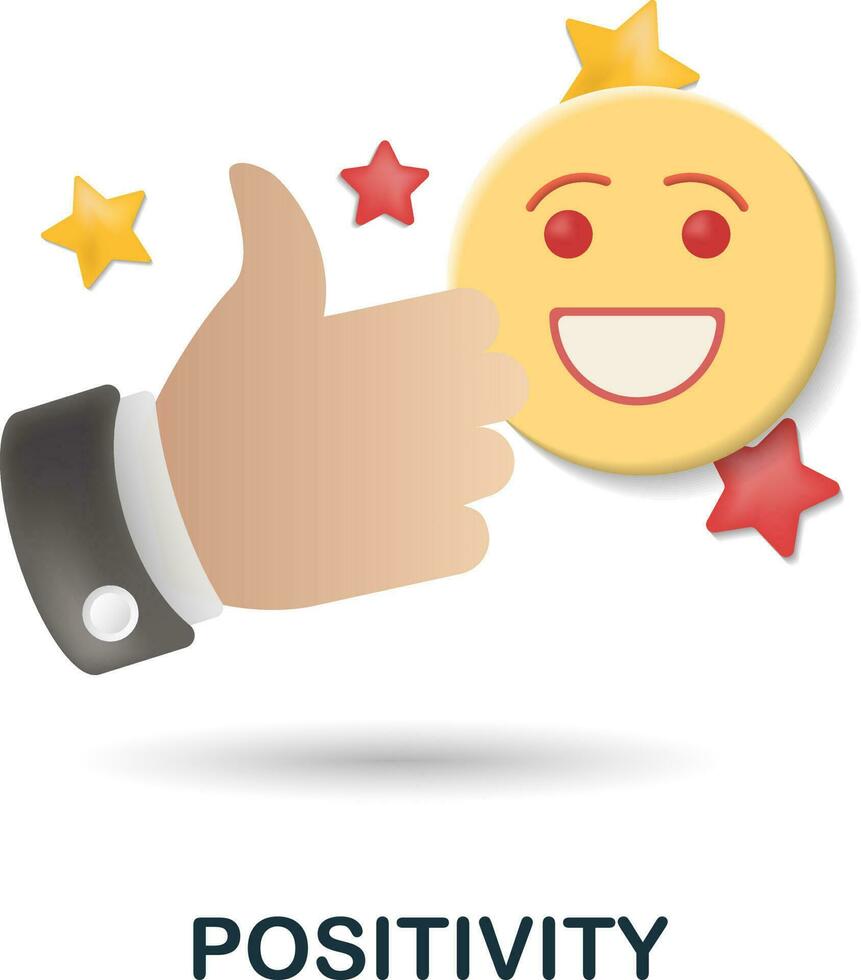 POSITIVITY