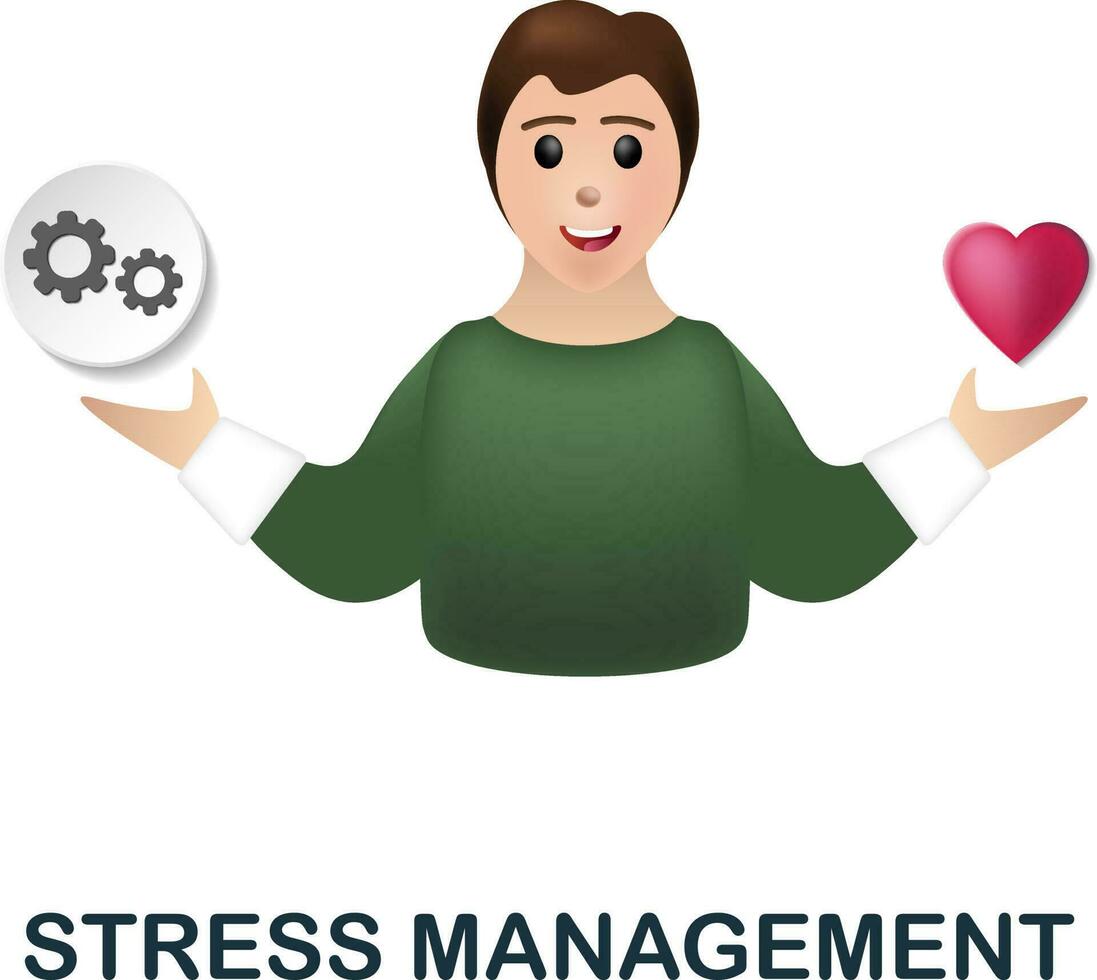 STRESS MANAGEMENT