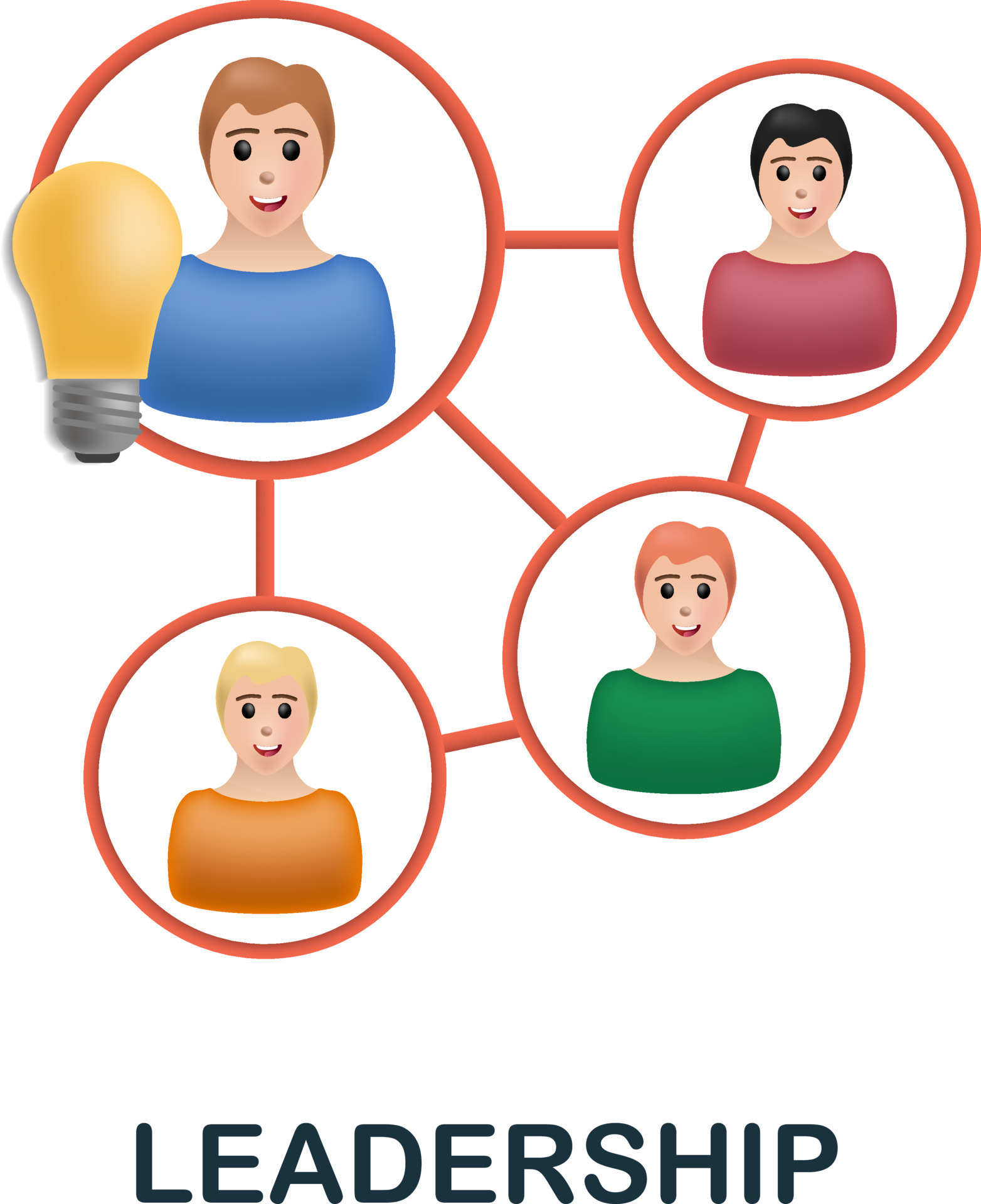 LEADERSHIP