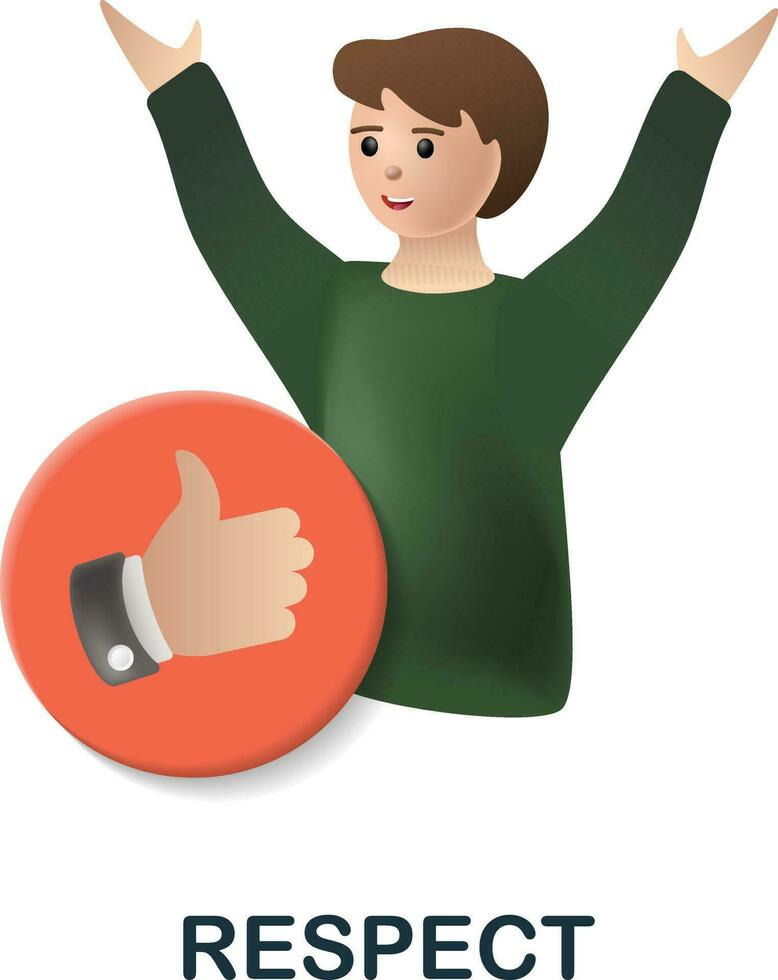 RESPECT