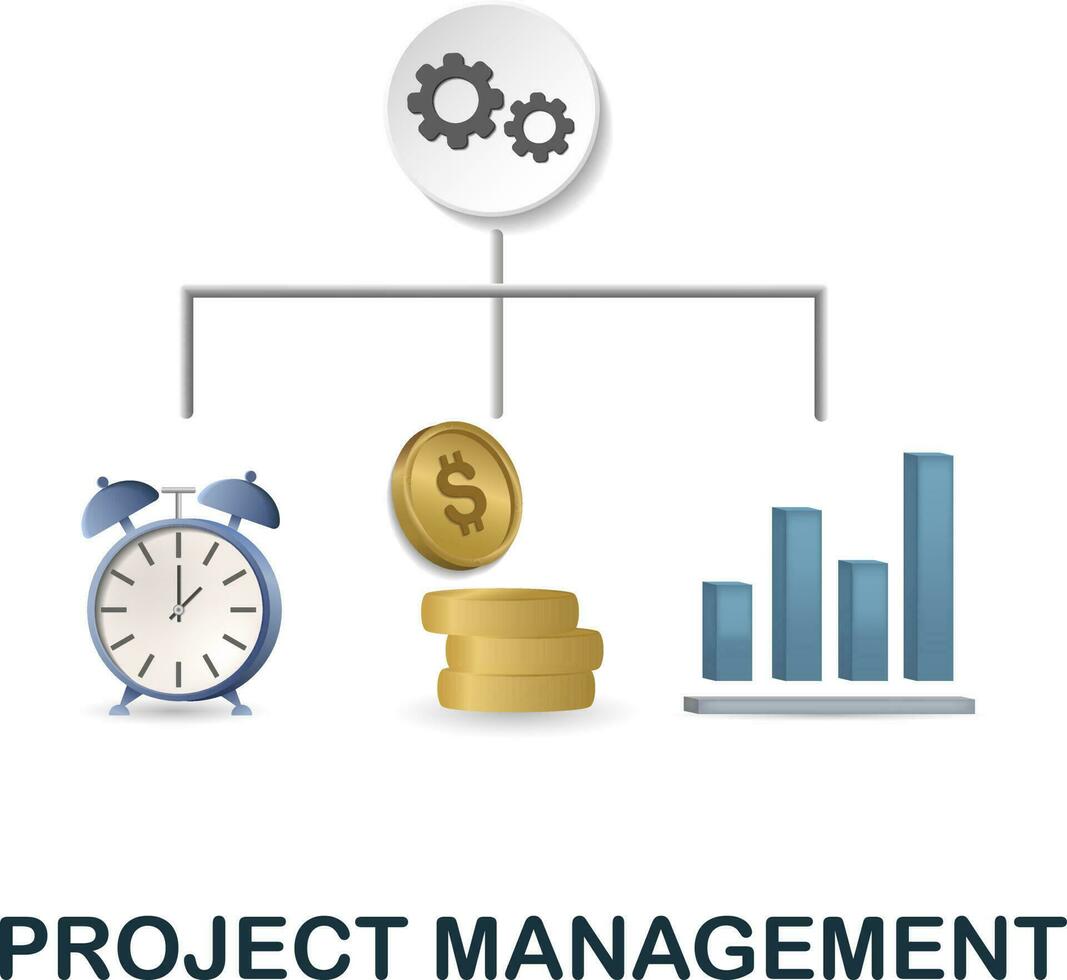 $
PROJECT MANAGEMENT