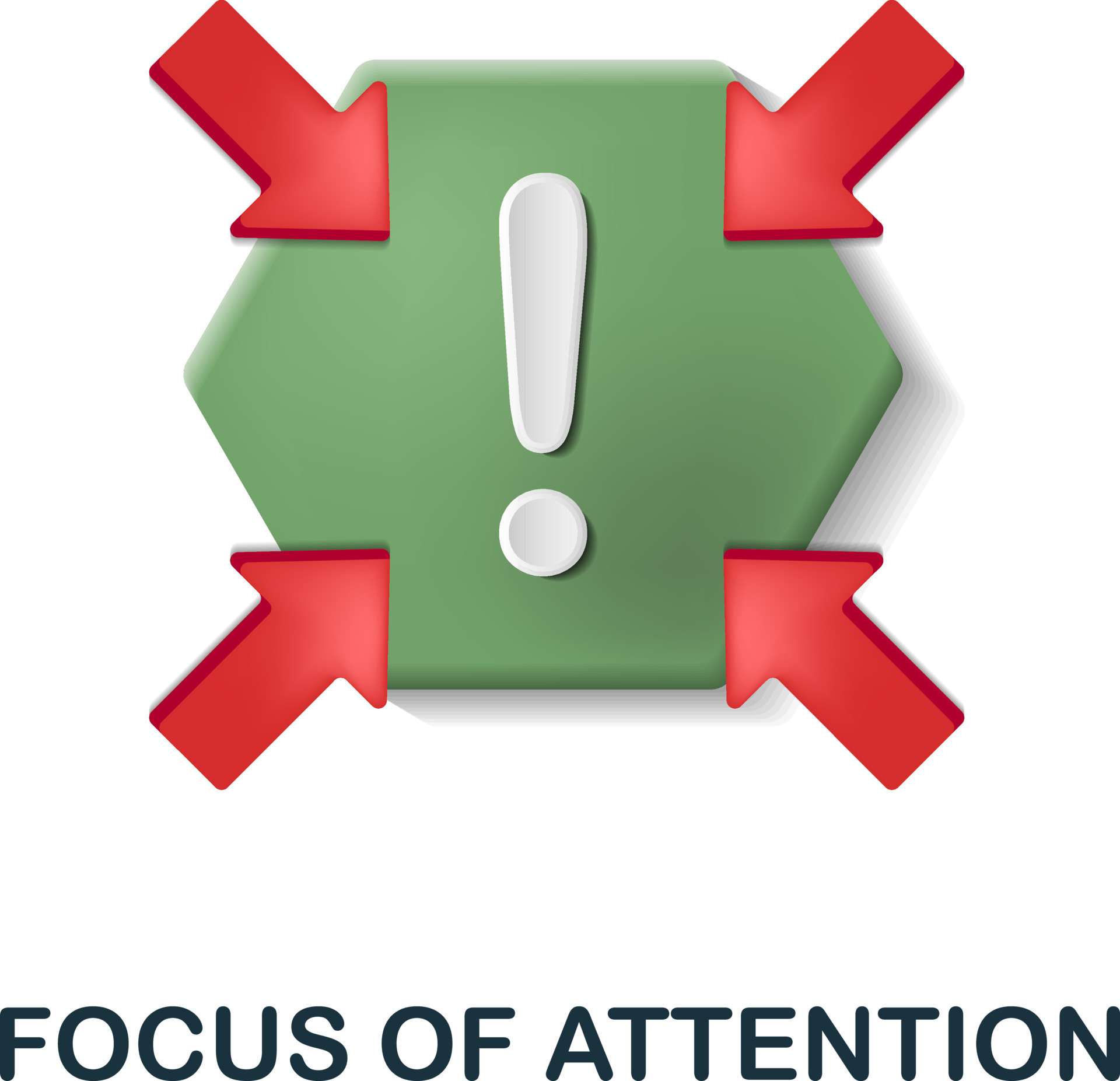 !

FOCUS OF ATTENTION