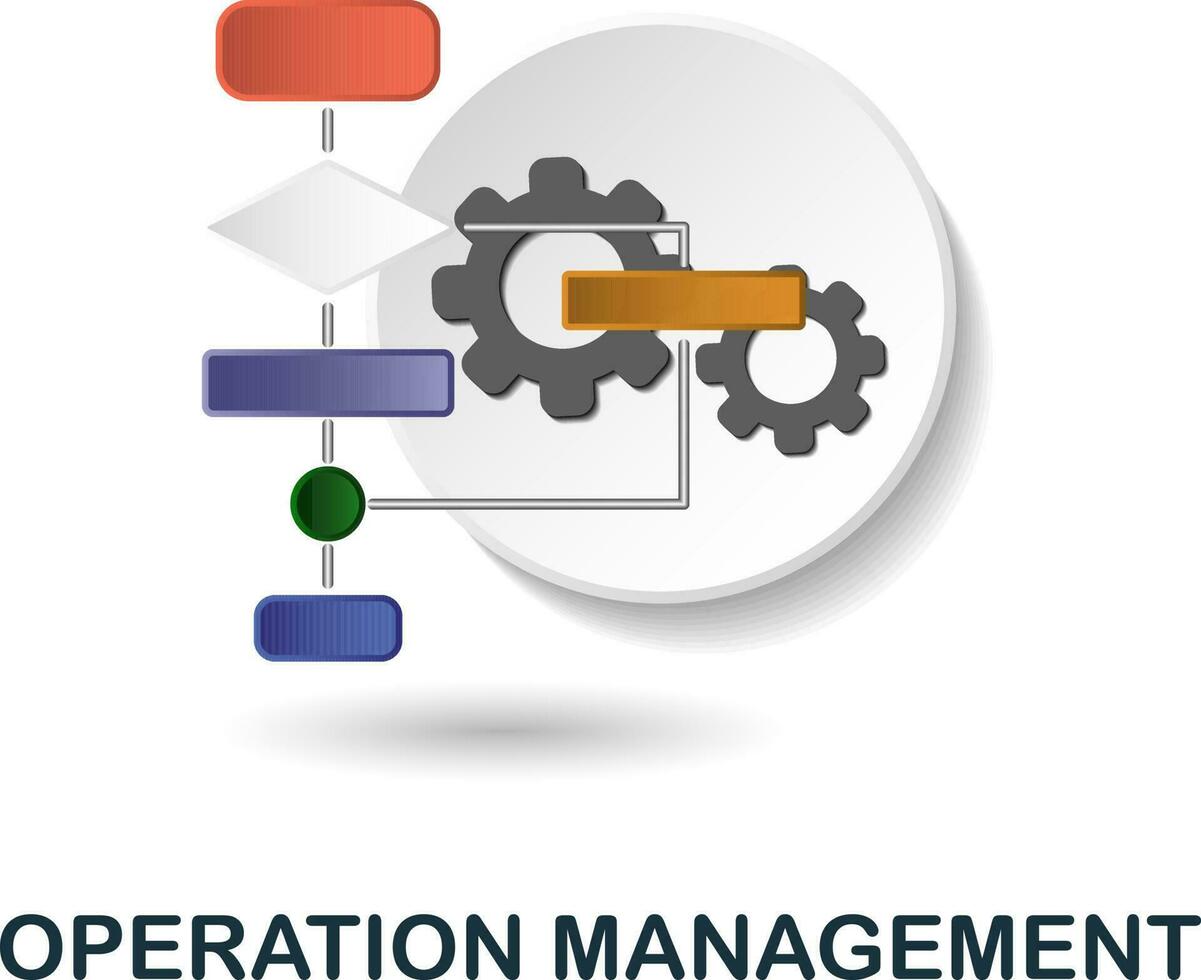 OPERATION MANAGEMENT