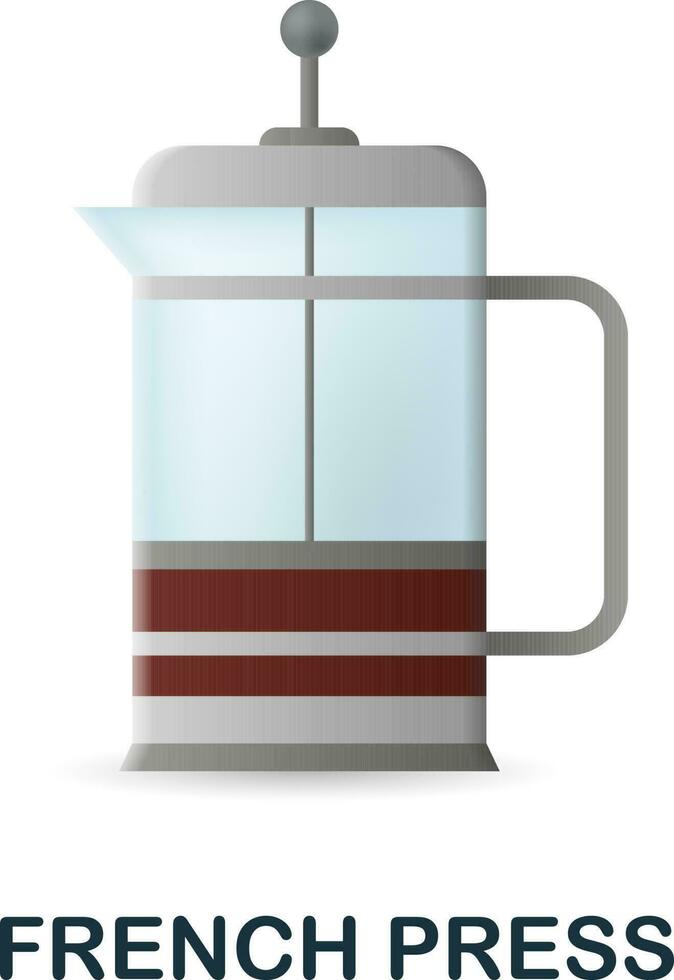 FRENCH PRESS