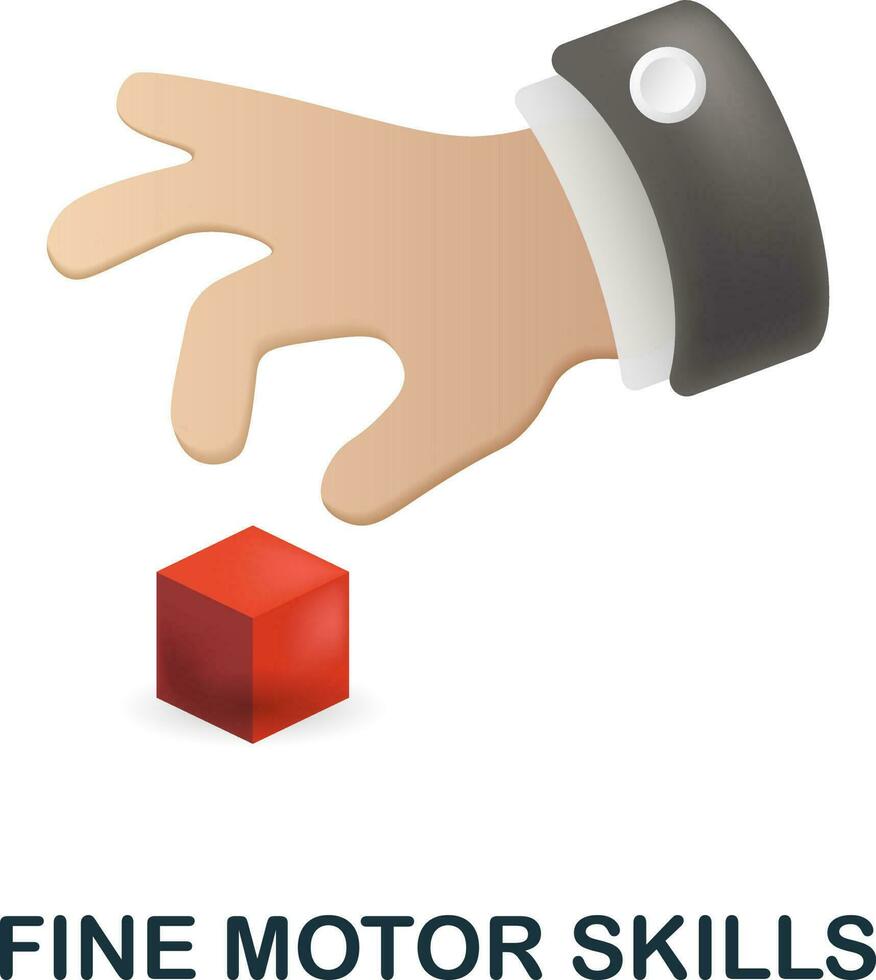 FINE MOTOR SKILLS