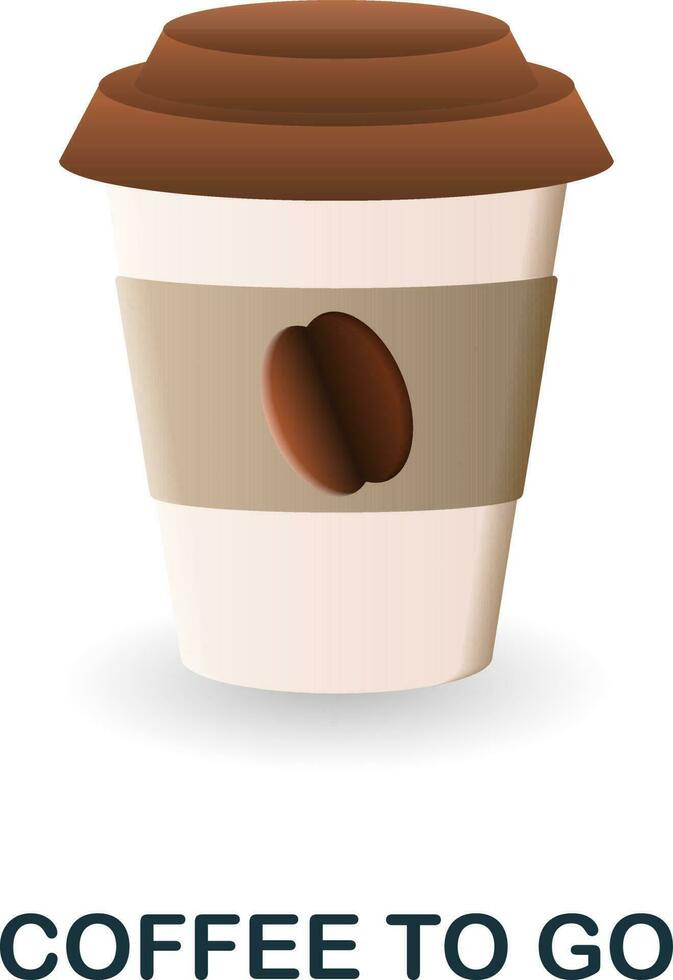 COFFEE TO GO