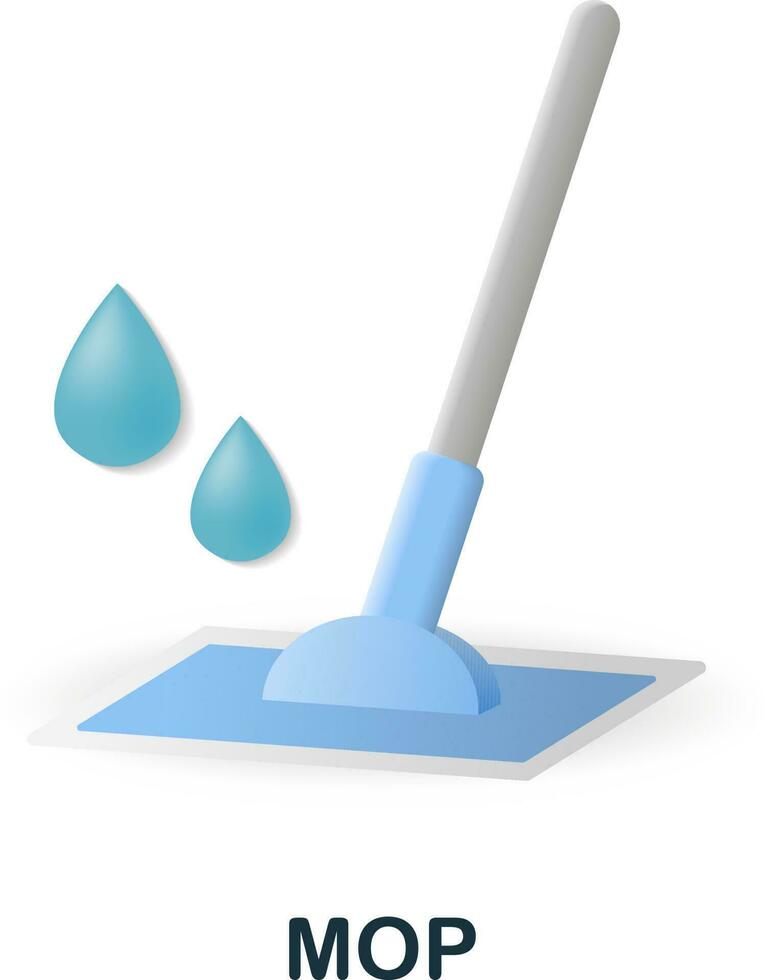 MOP