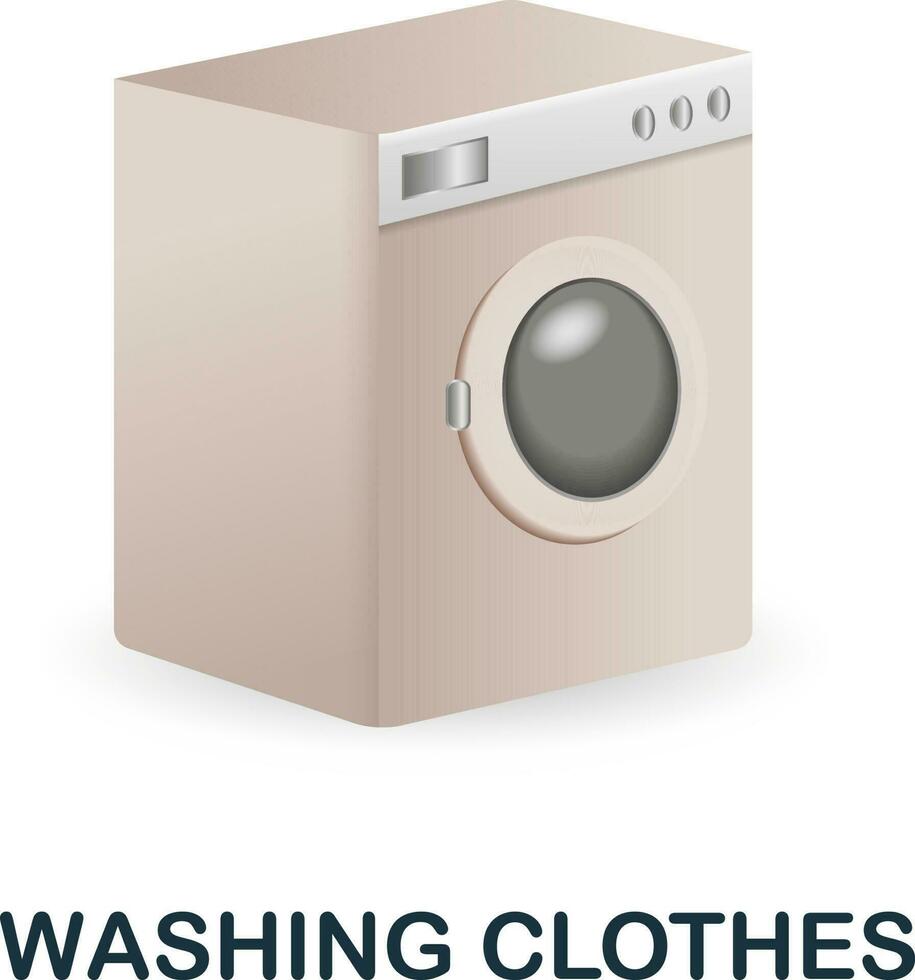 WASHING CLOTHES