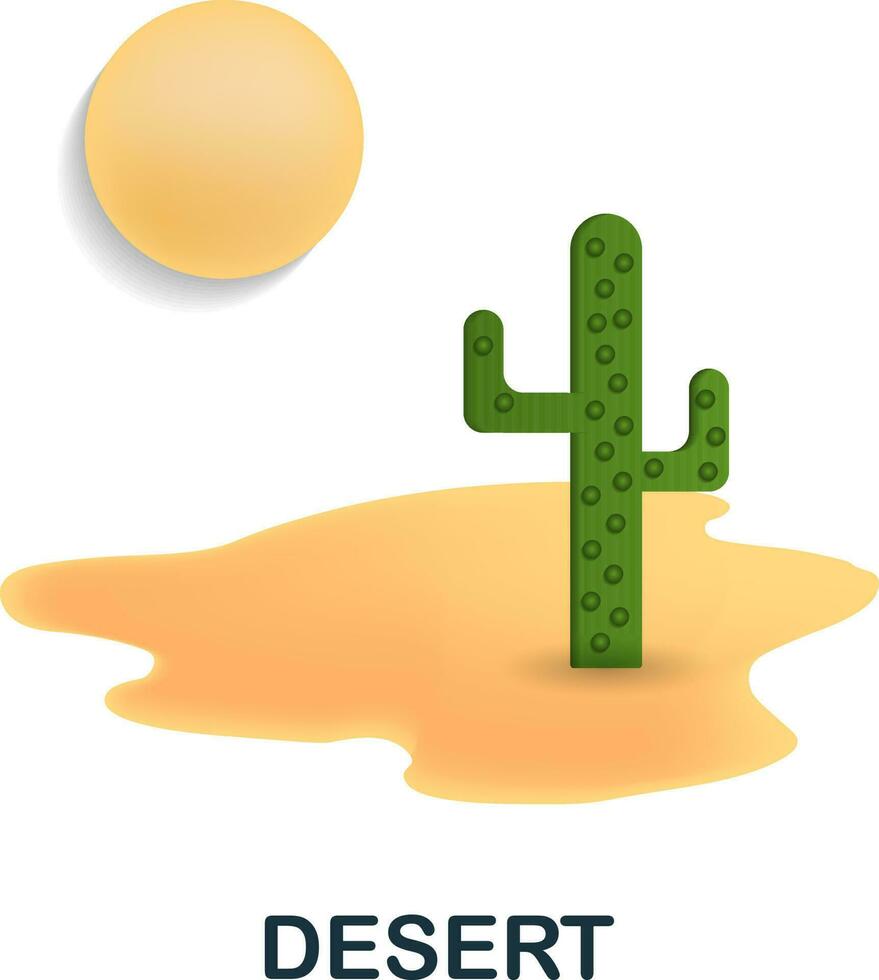 DESERT