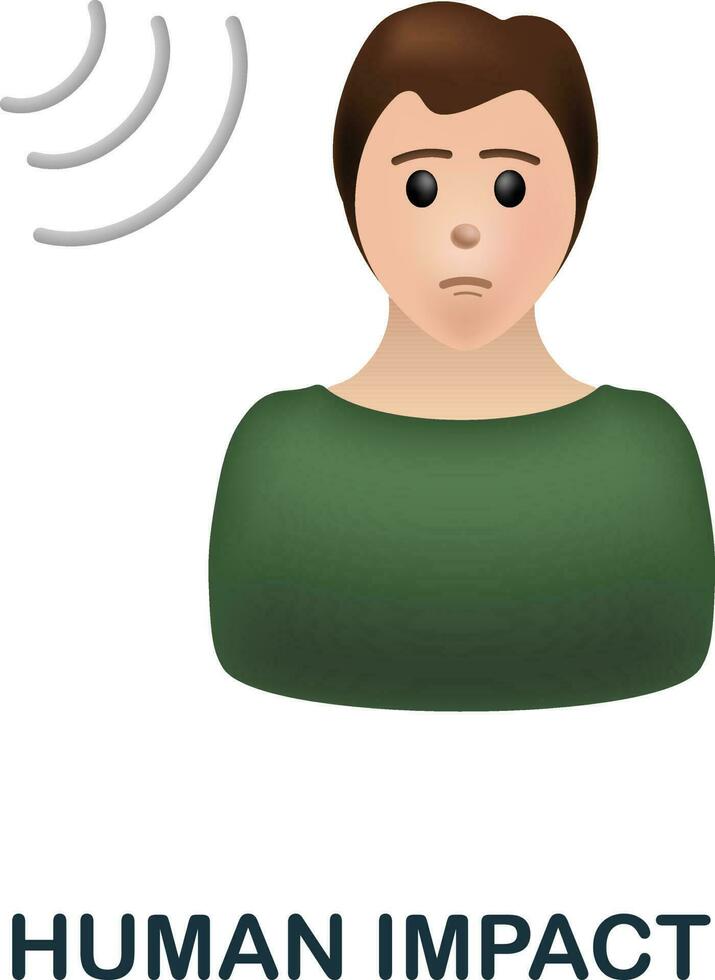 HUMAN IMPACT