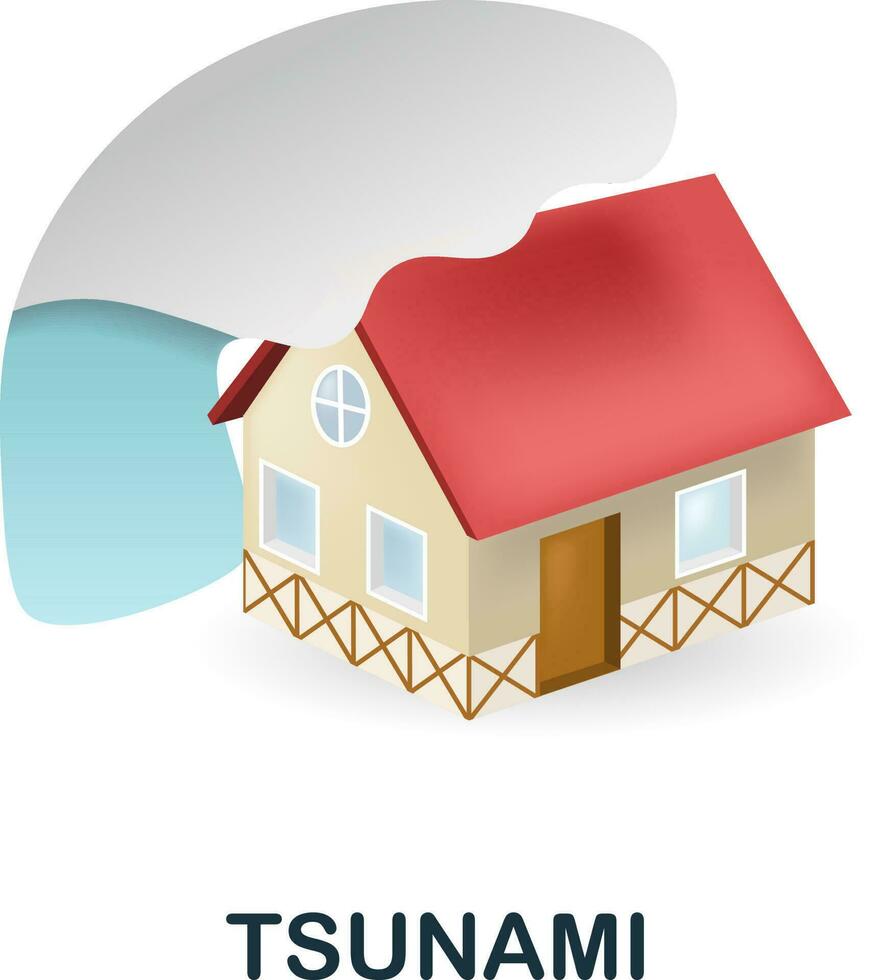 TSUNAMI