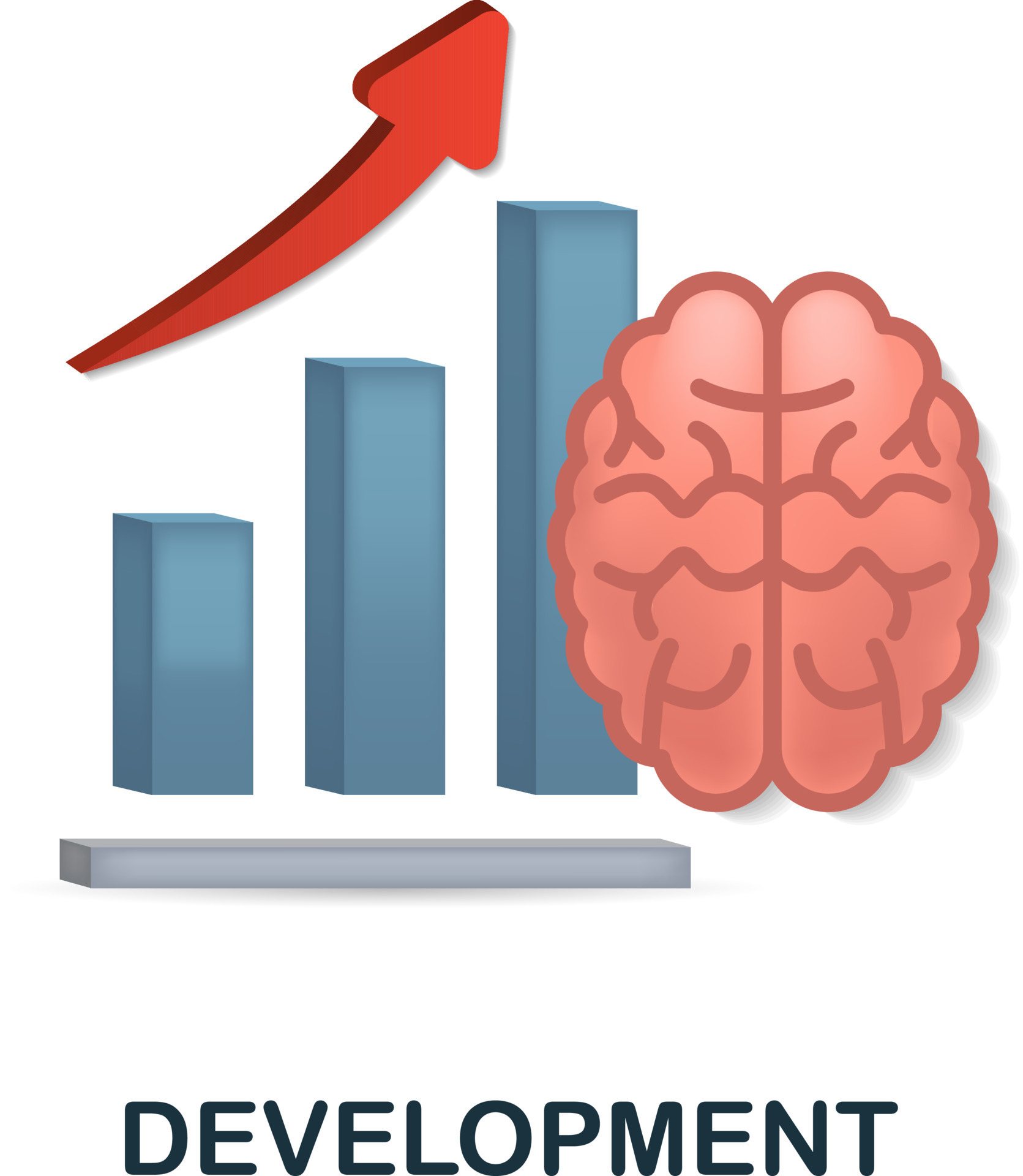 DEVELOPMENT