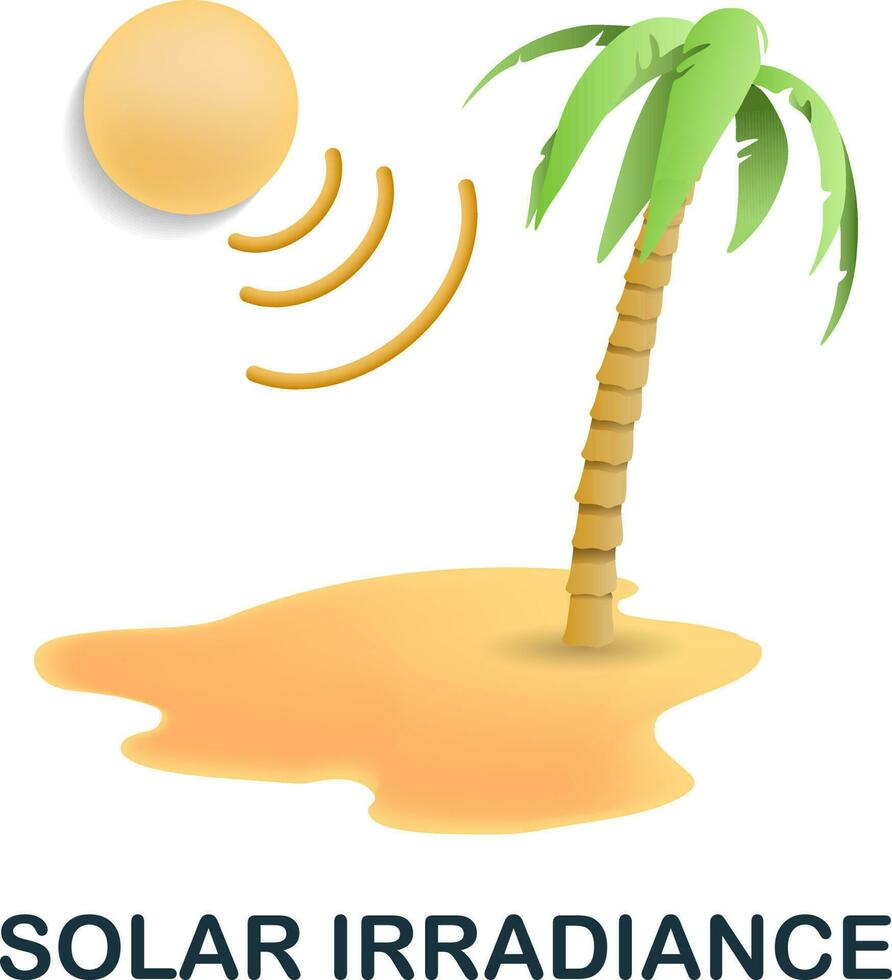 SOLAR IRRADIANCE