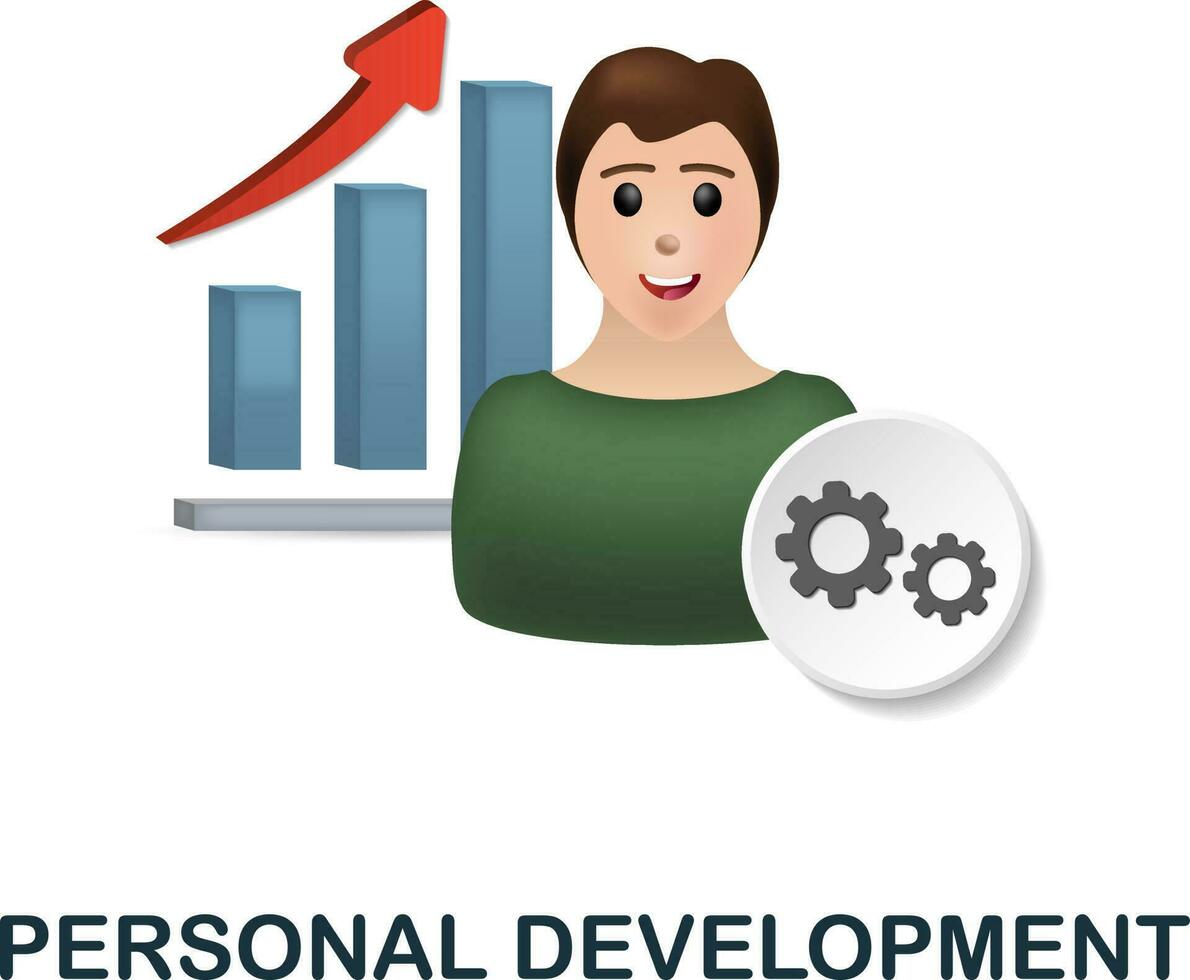 PERSONAL DEVELOPMENT