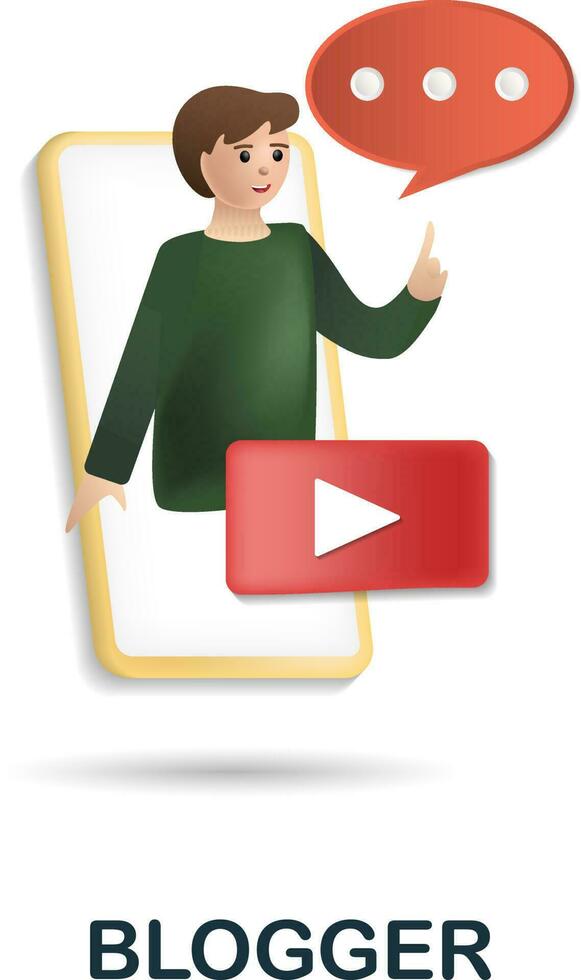 BLOGGER