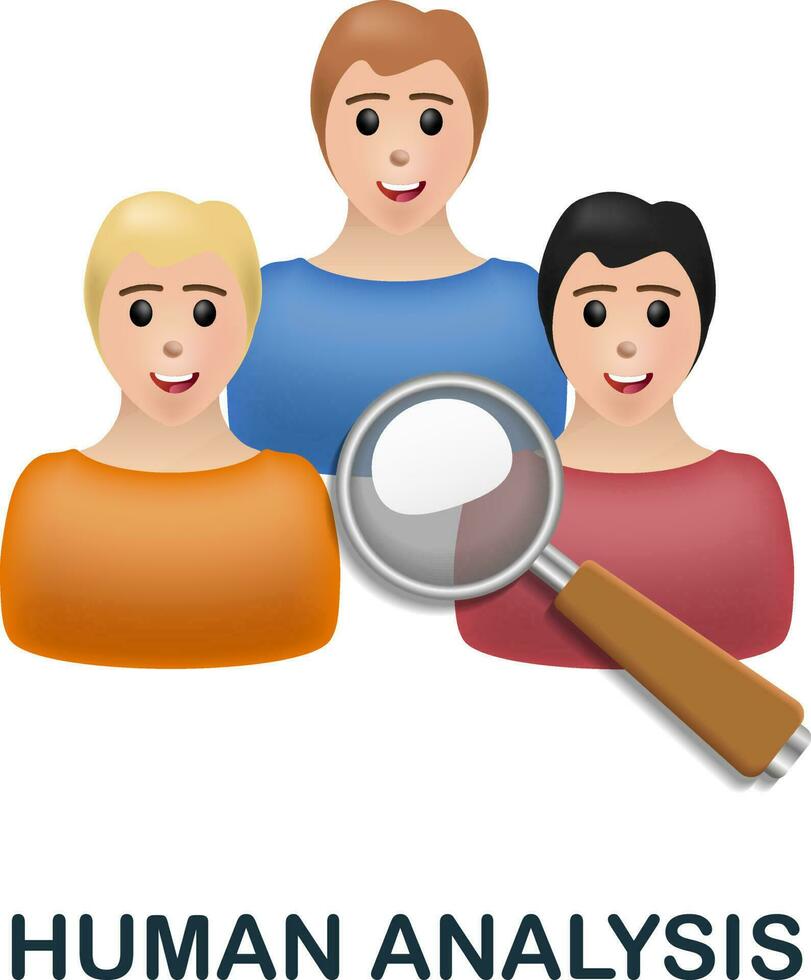 HUMAN ANALYSIS