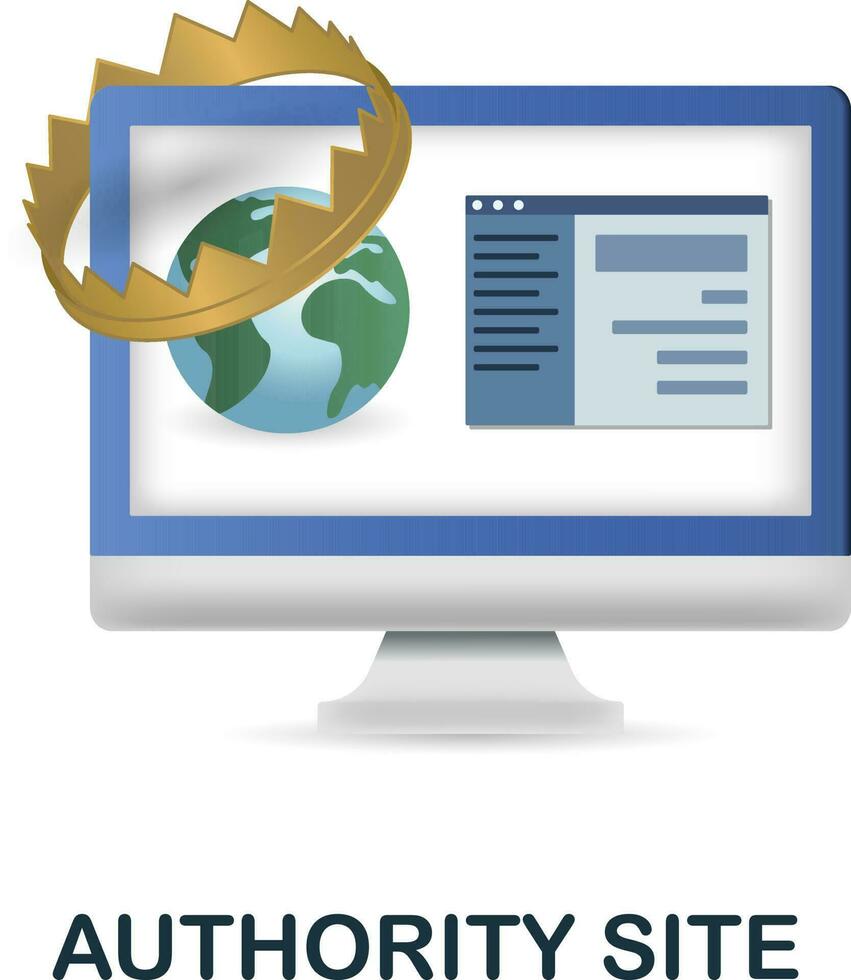 AUTHORITY SITE