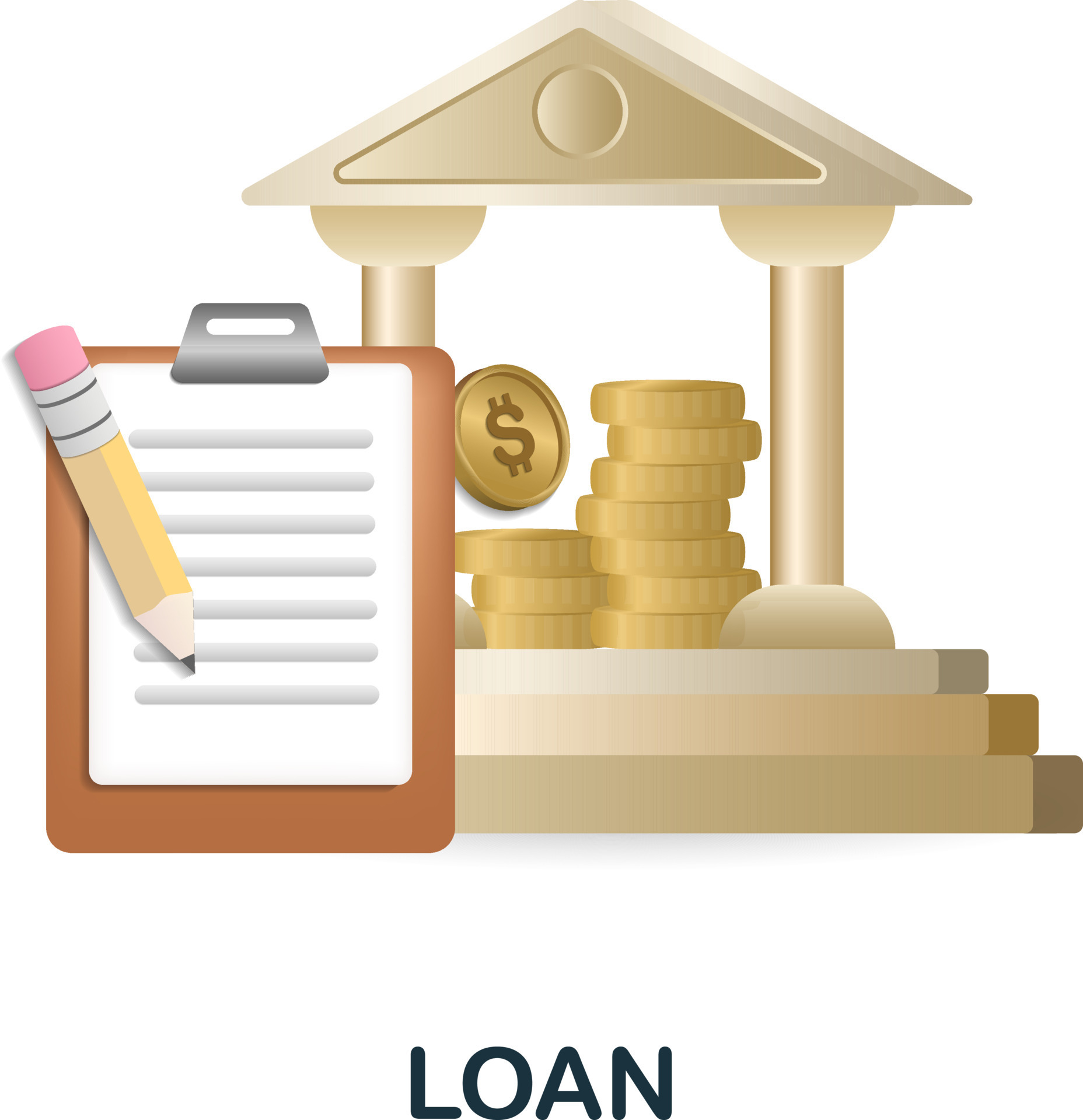 $

LOAN