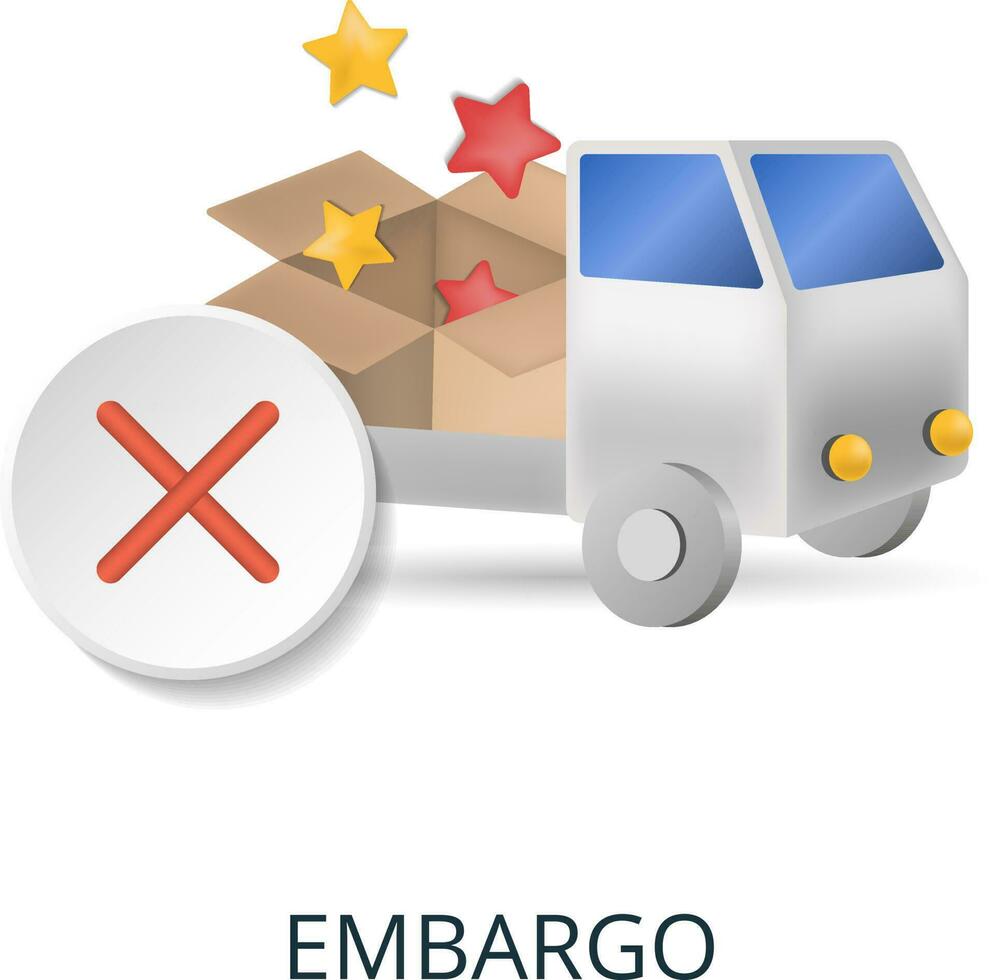 EMBARGO