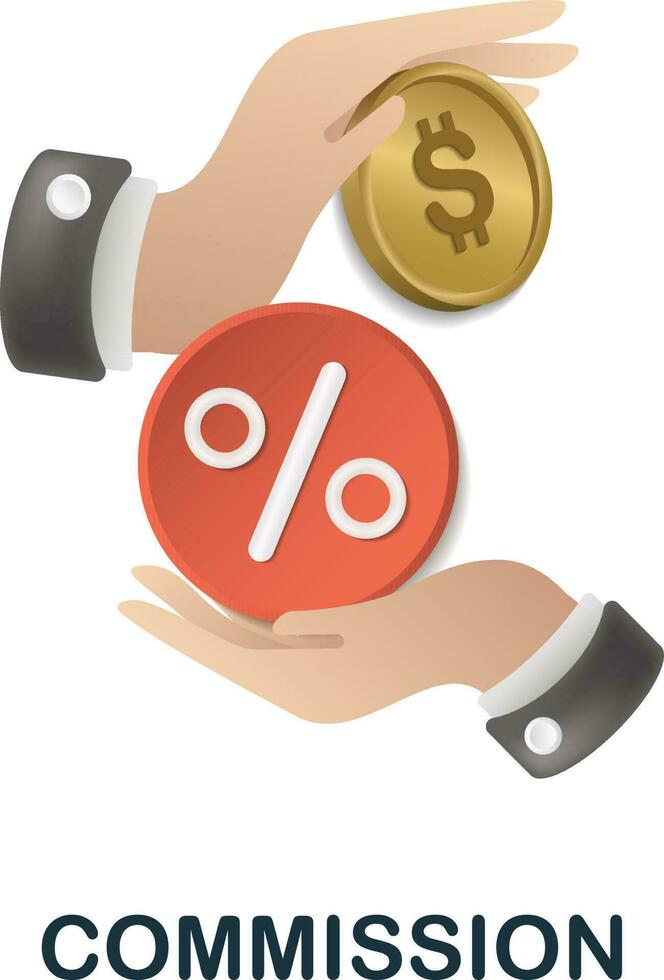 $

%

COMMISSION