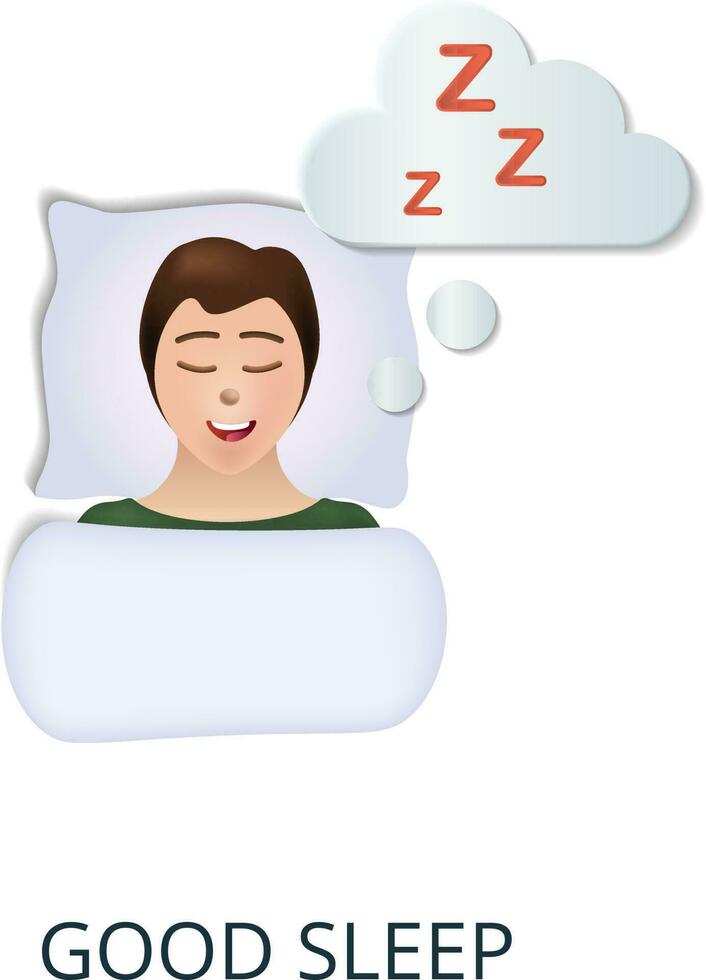 Z
Z
z

GOOD SLEEP