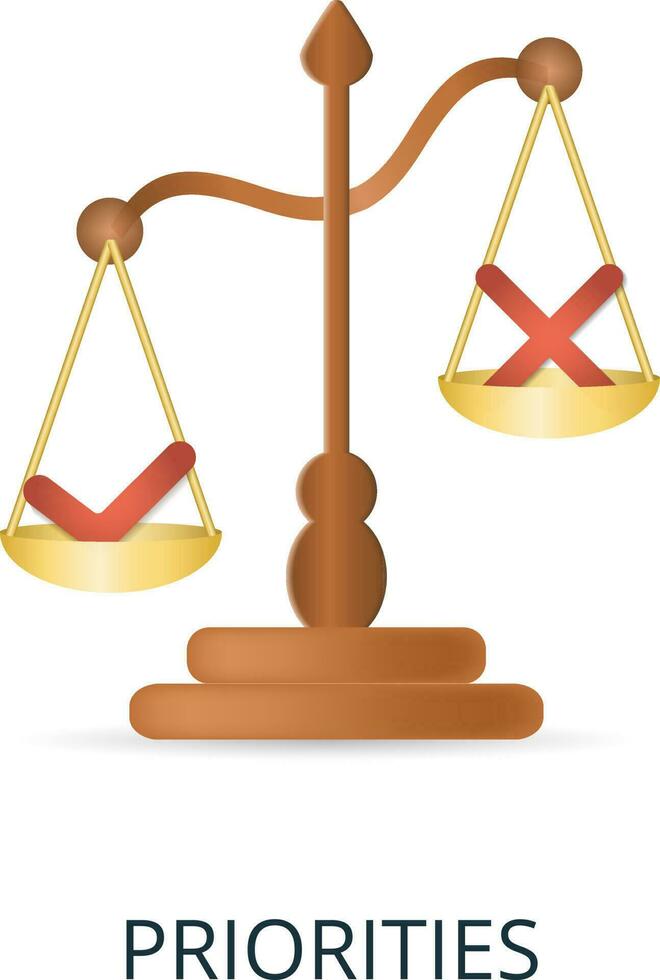 PRIORITIES