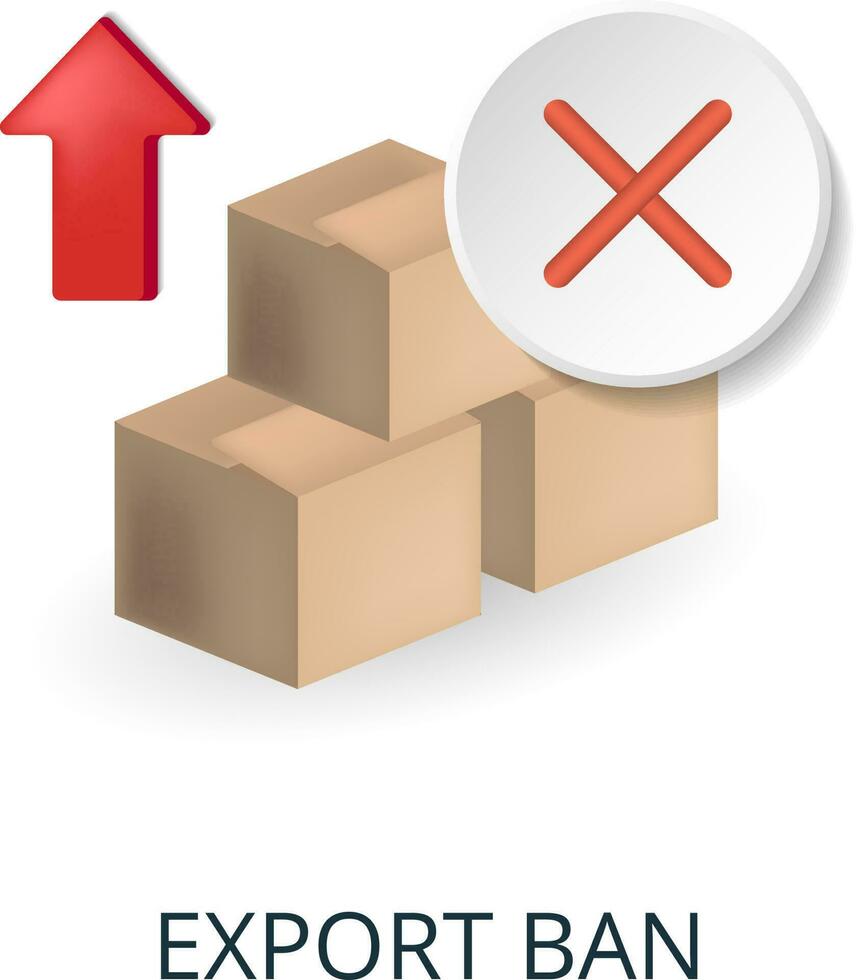 EXPORT BAN