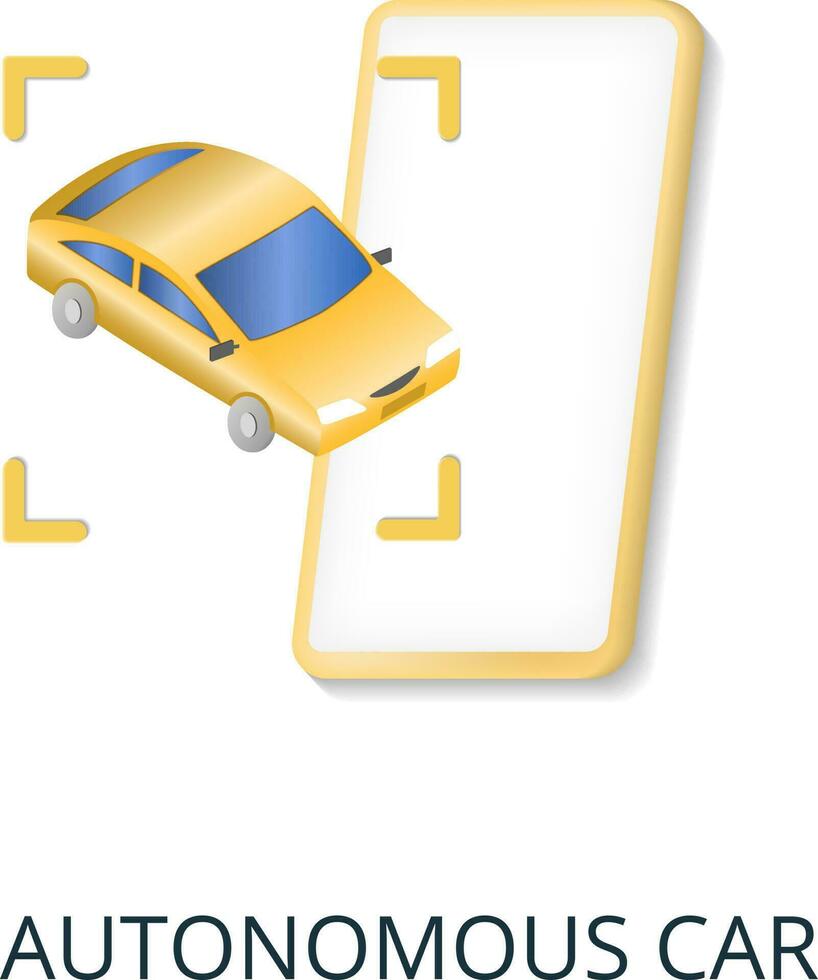 AUTONOMOUS CAR