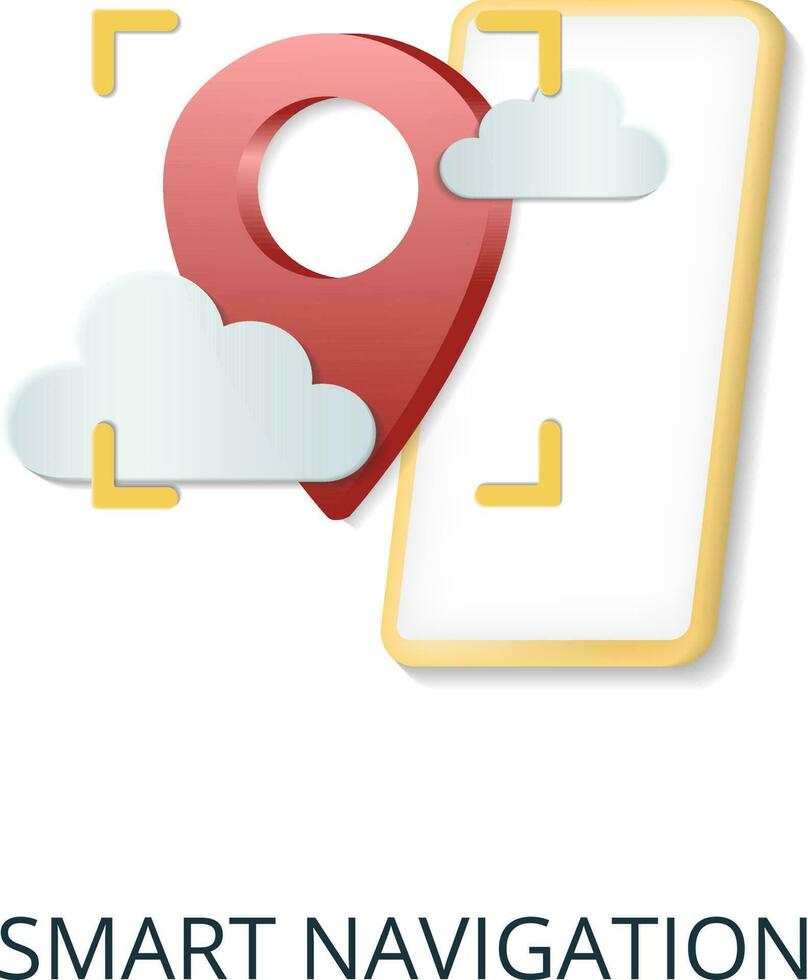 SMART NAVIGATION