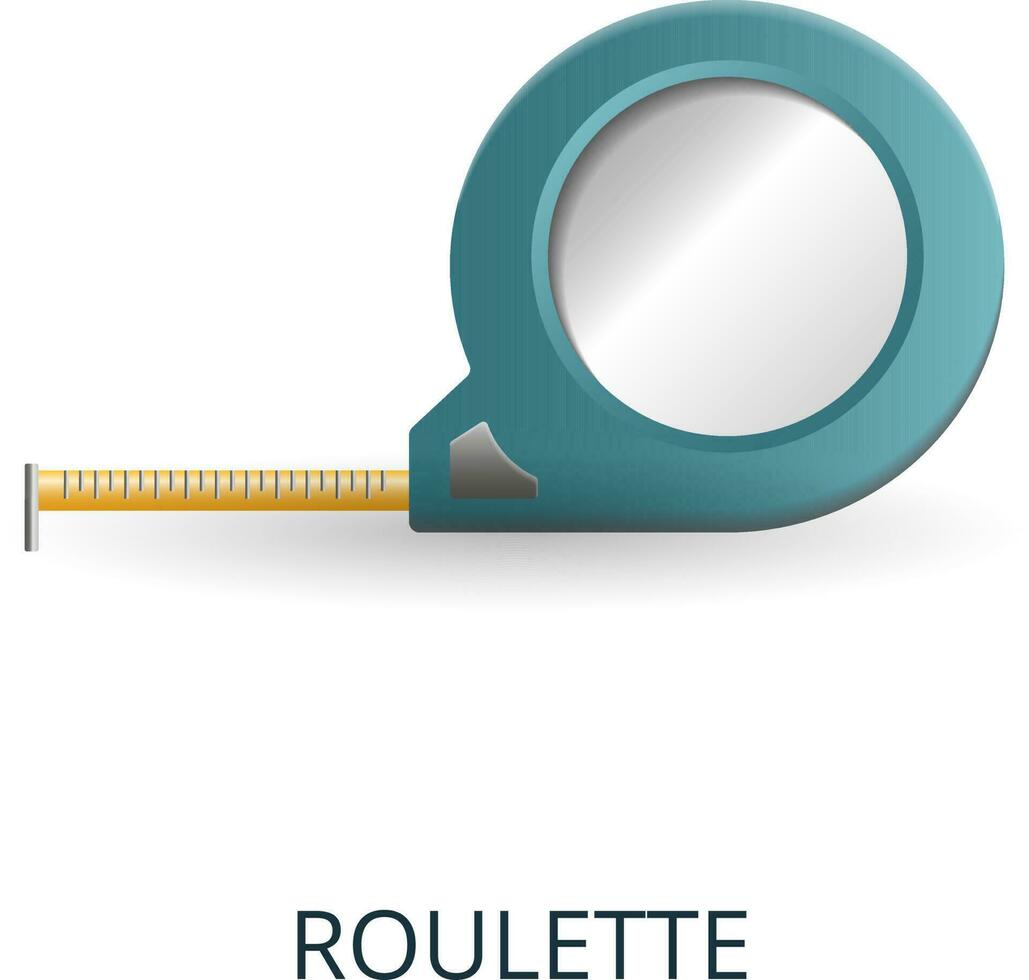 ROULETTE