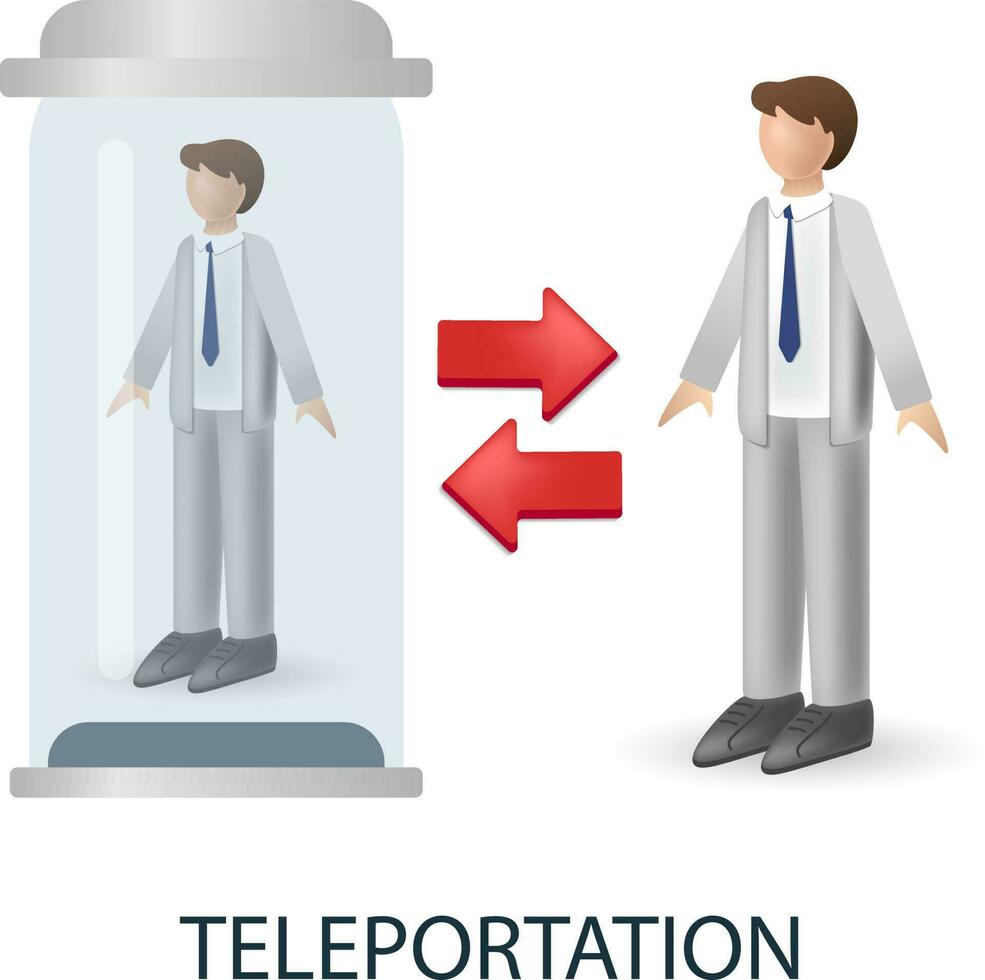 TELEPORTATION